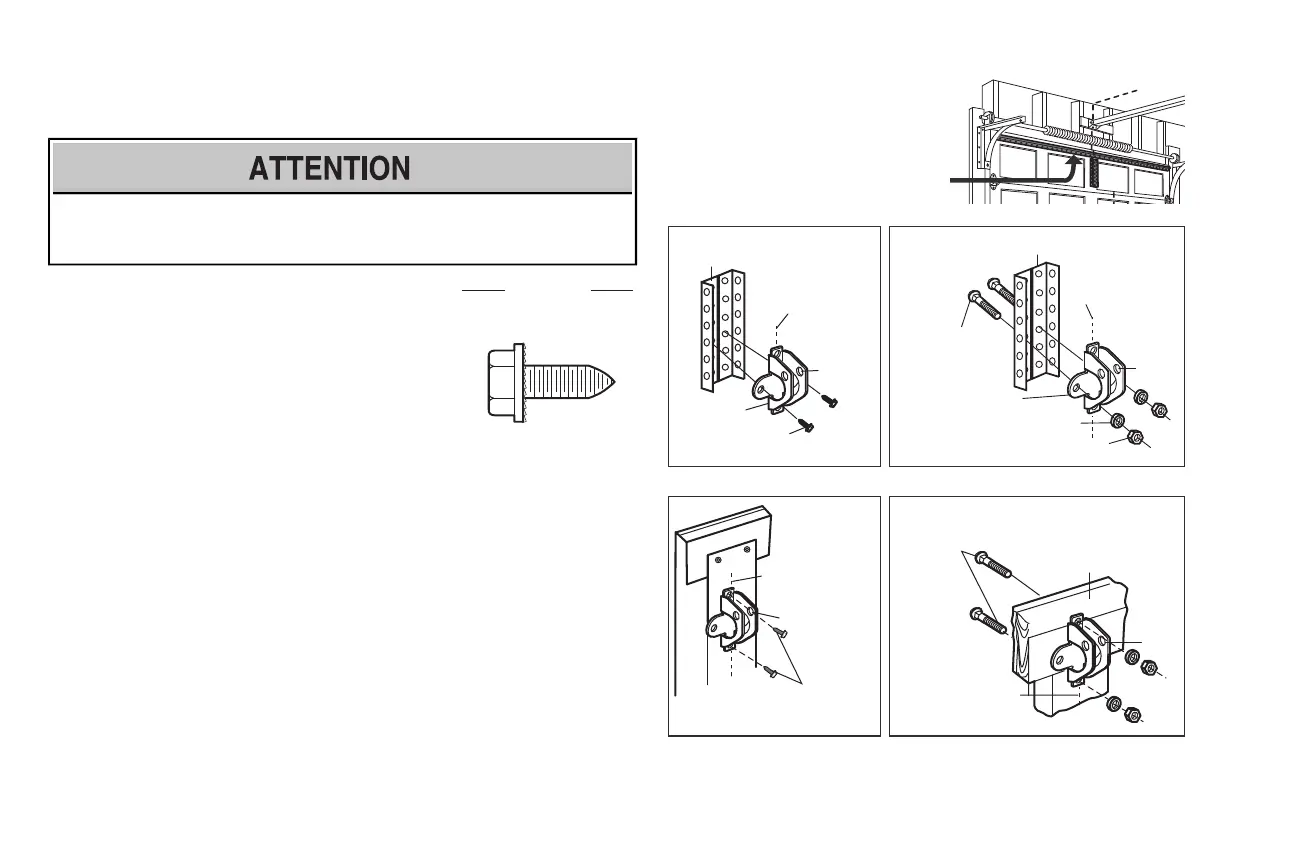 ATTENTION