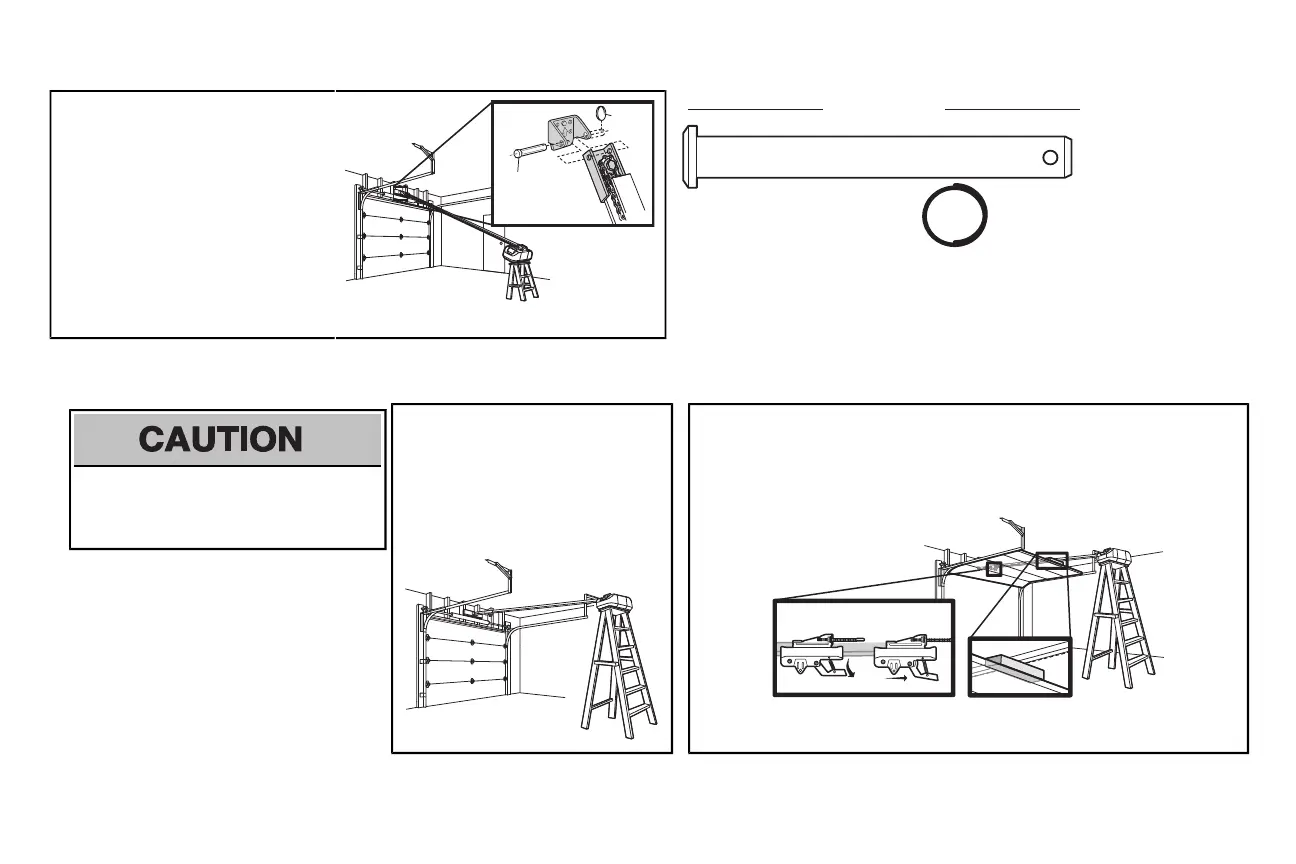 CAUTION