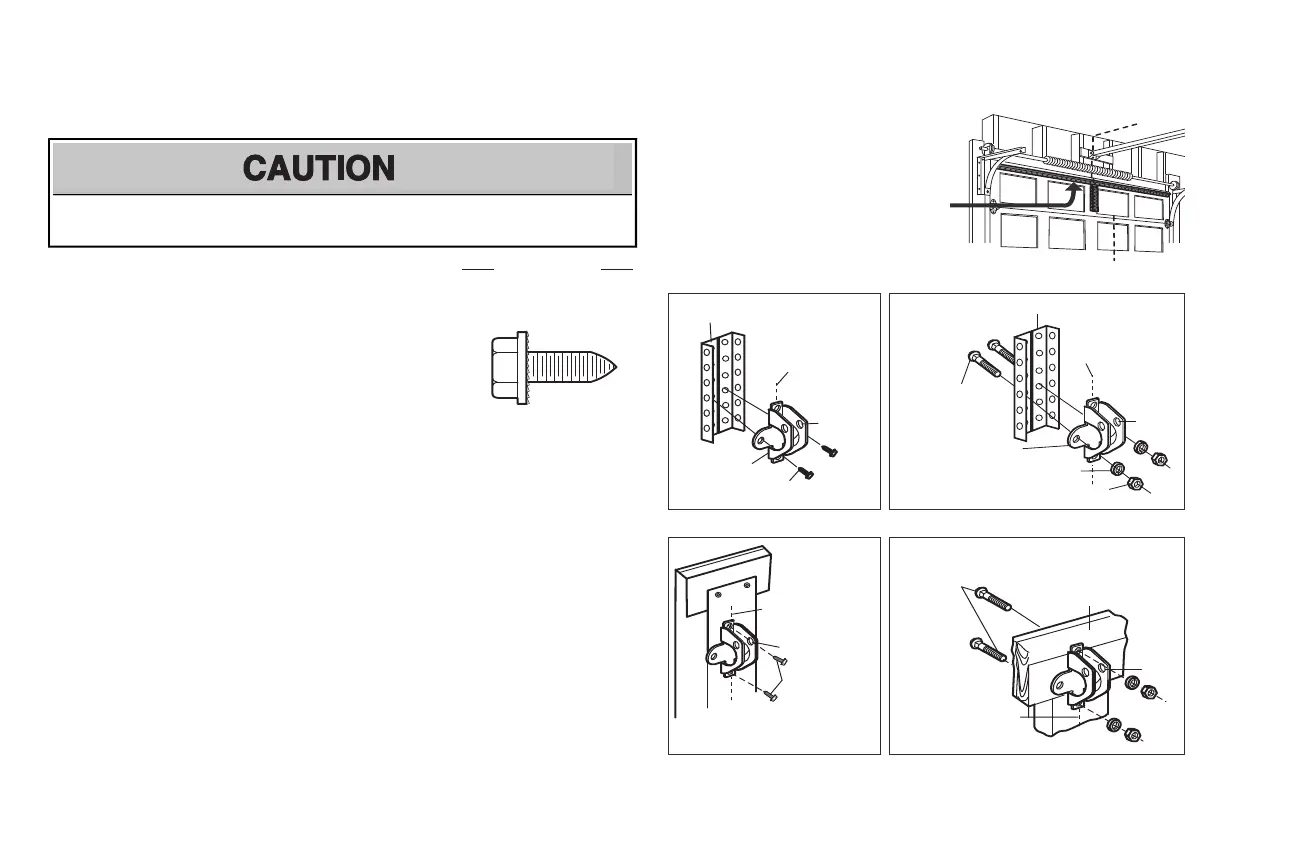 CAUTION