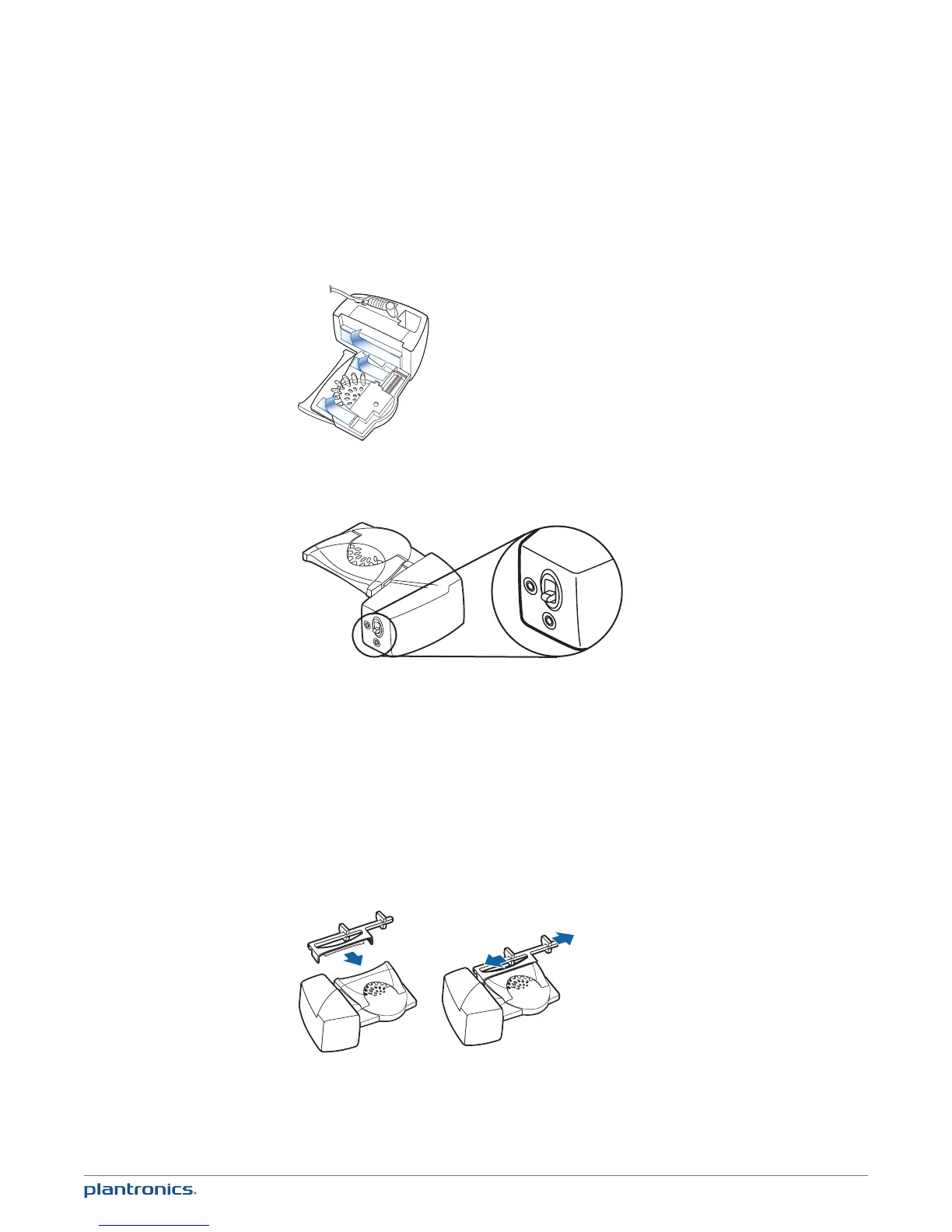 plantronics.