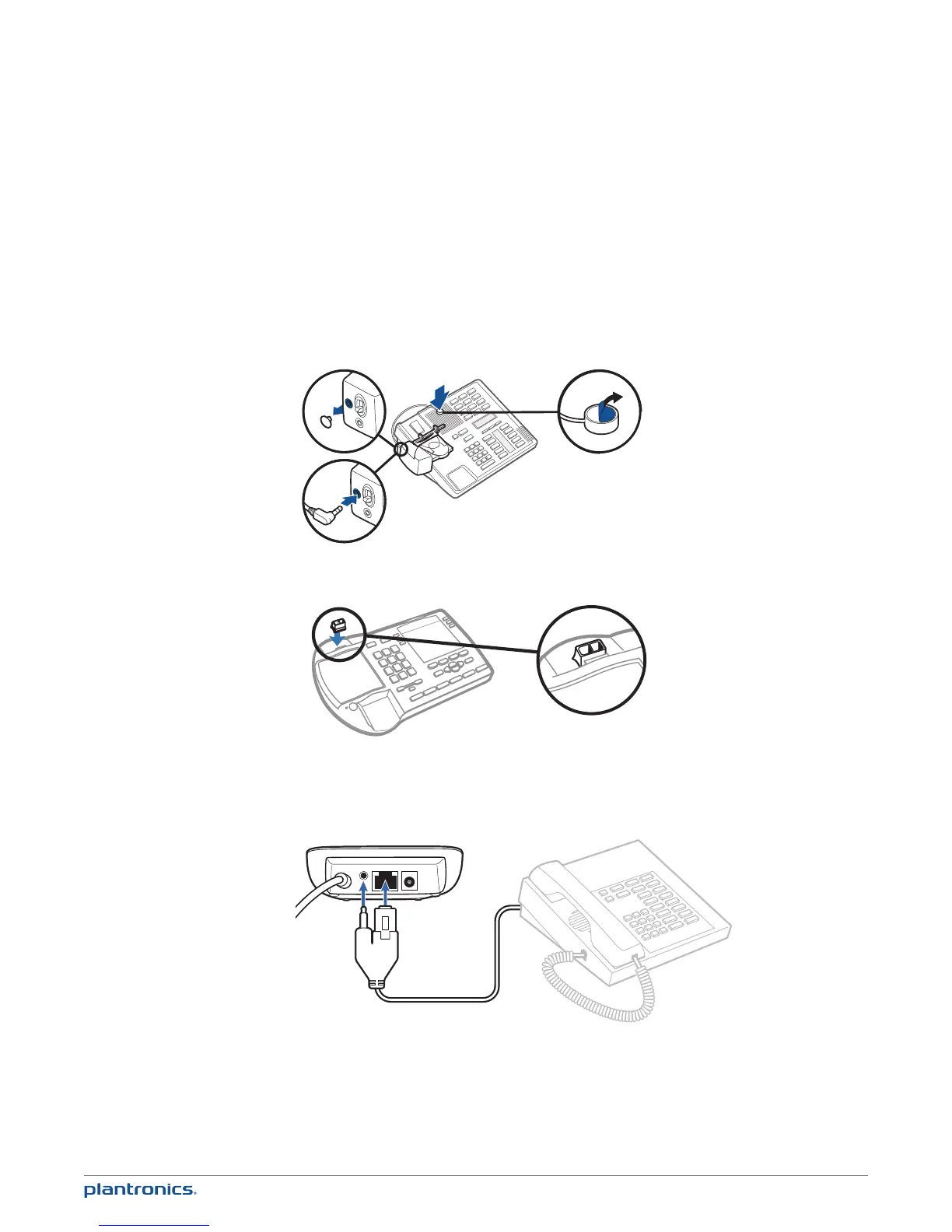 plantronics.