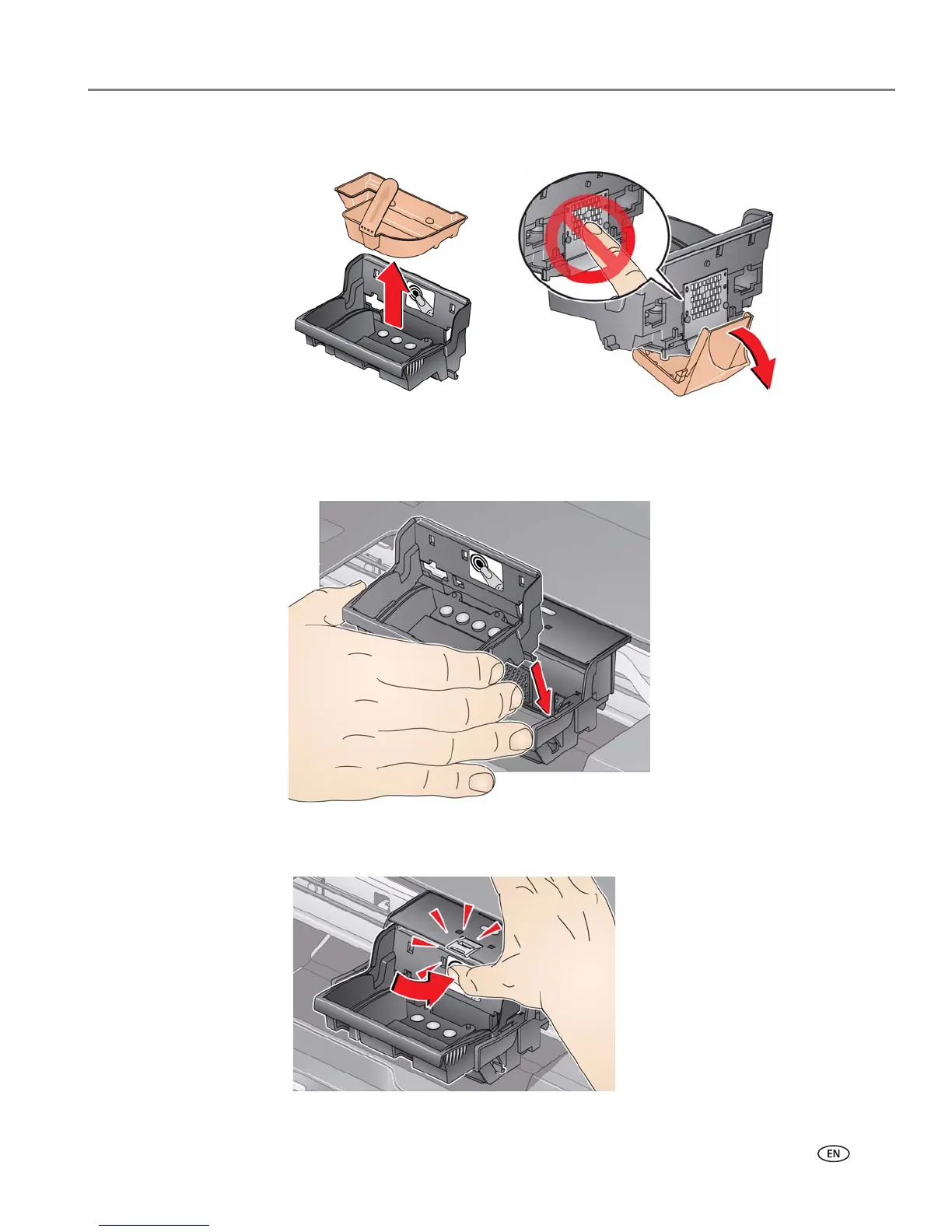 EN