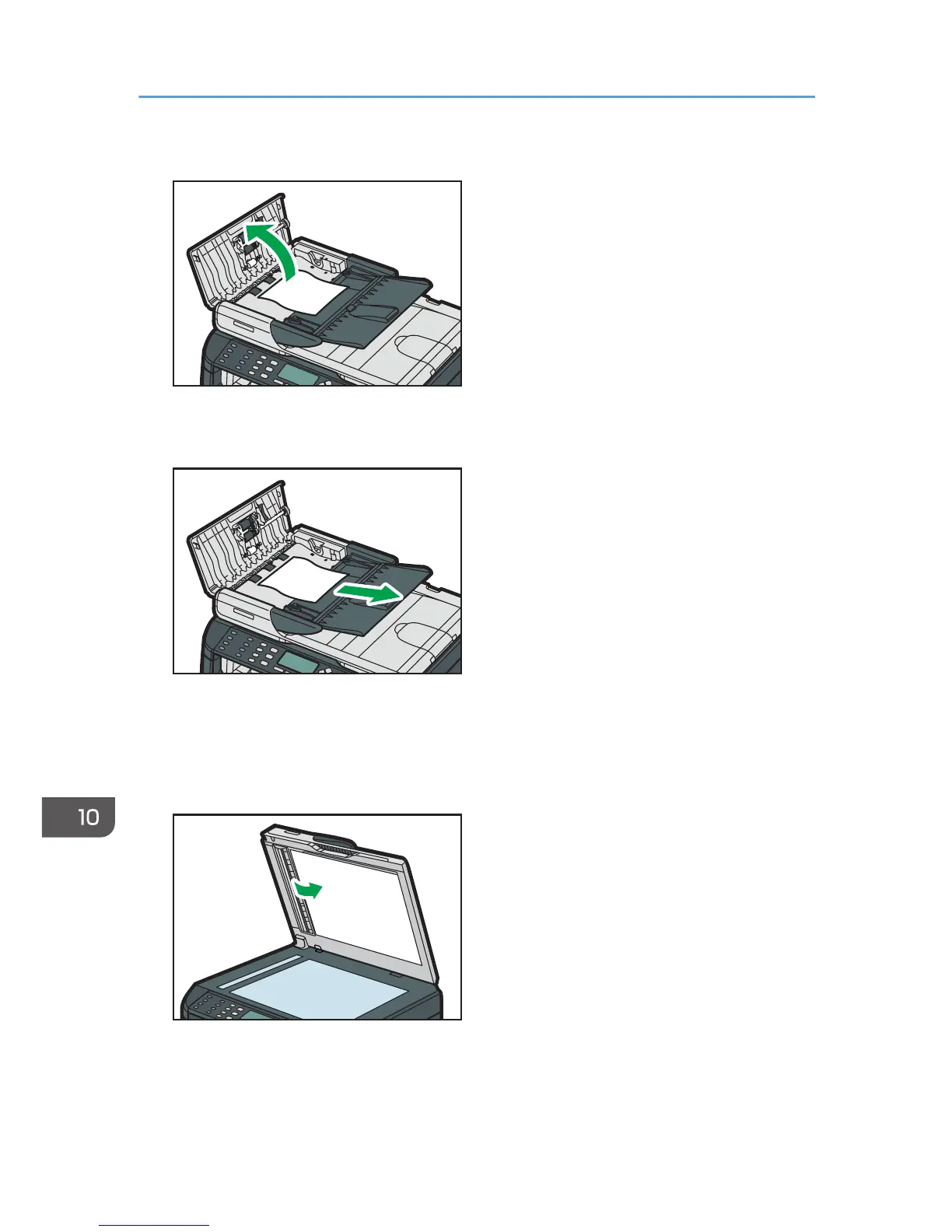 10