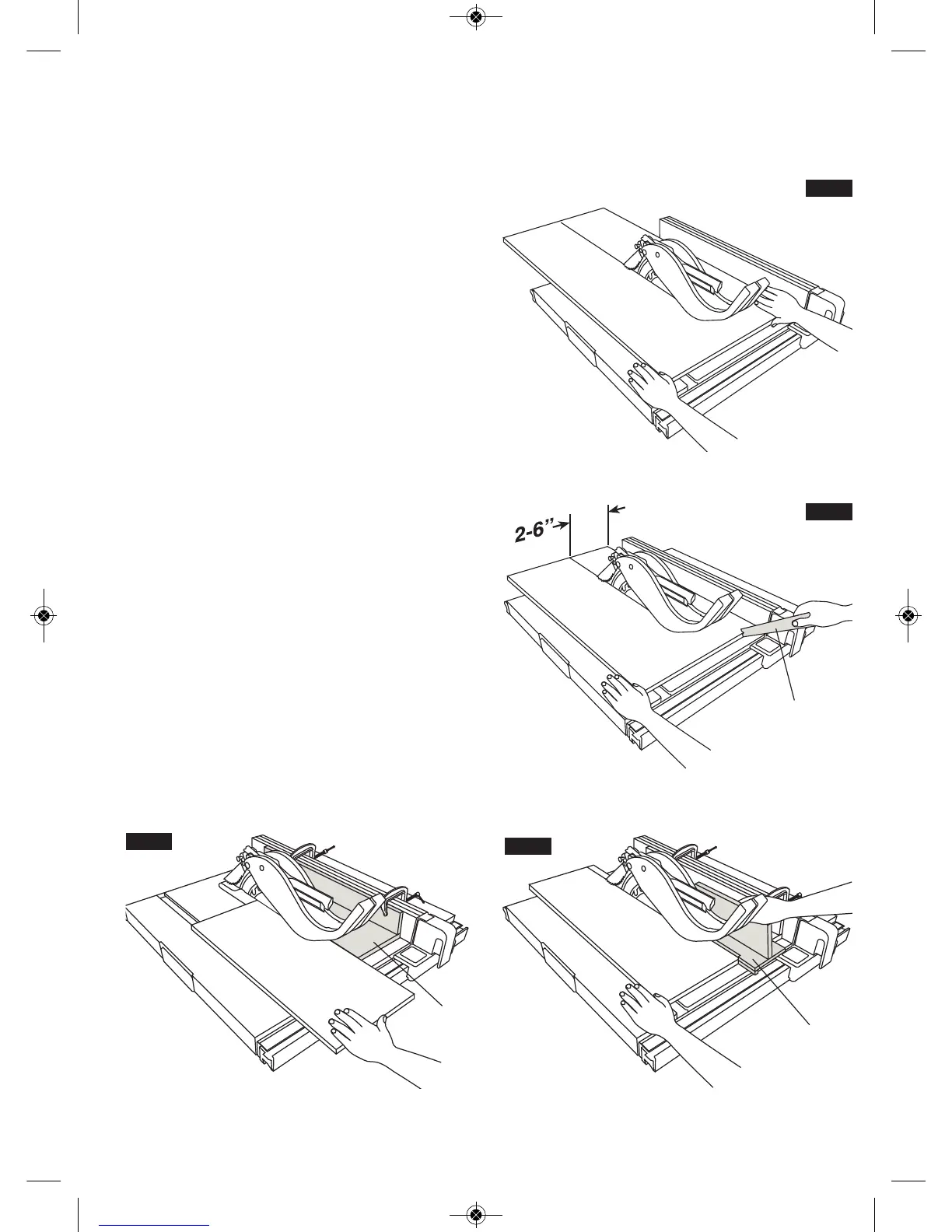 2-6"