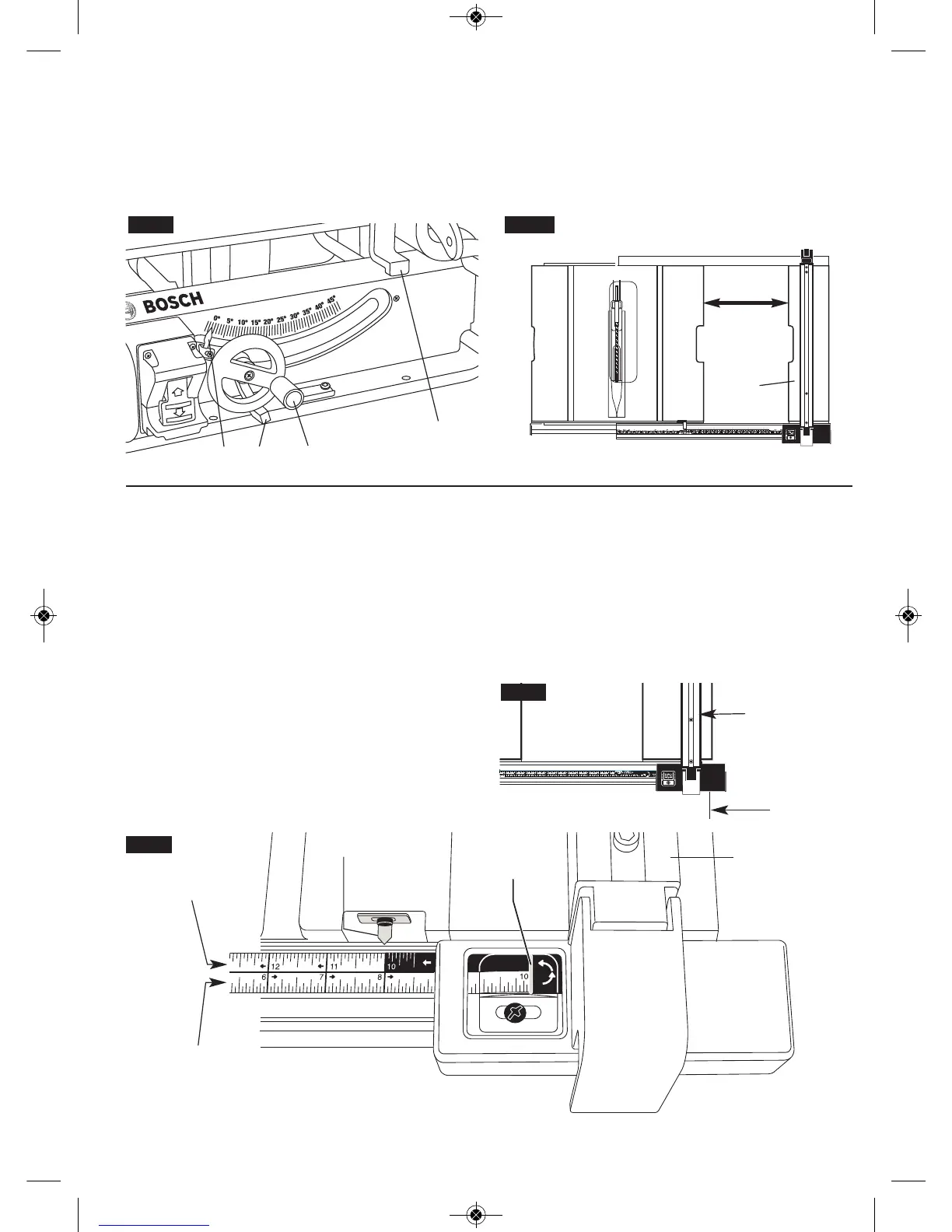 BOSCH

0° 5° 10° 15° 20° 25° 30° 35° 40° 45°

12 11 10

6 7 8

10