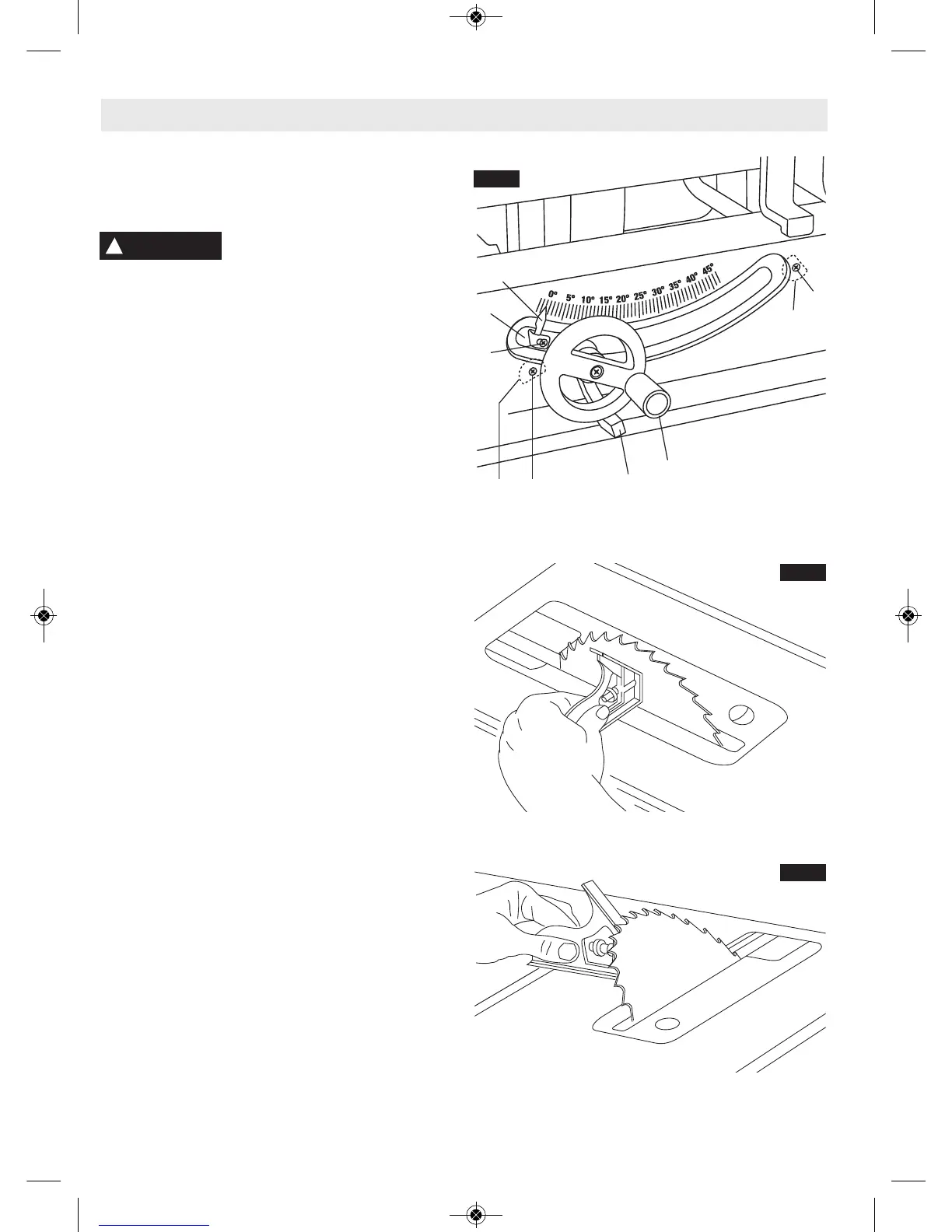 0° 5° 10° 15° 20° 25° 30° 35° 40° 45°