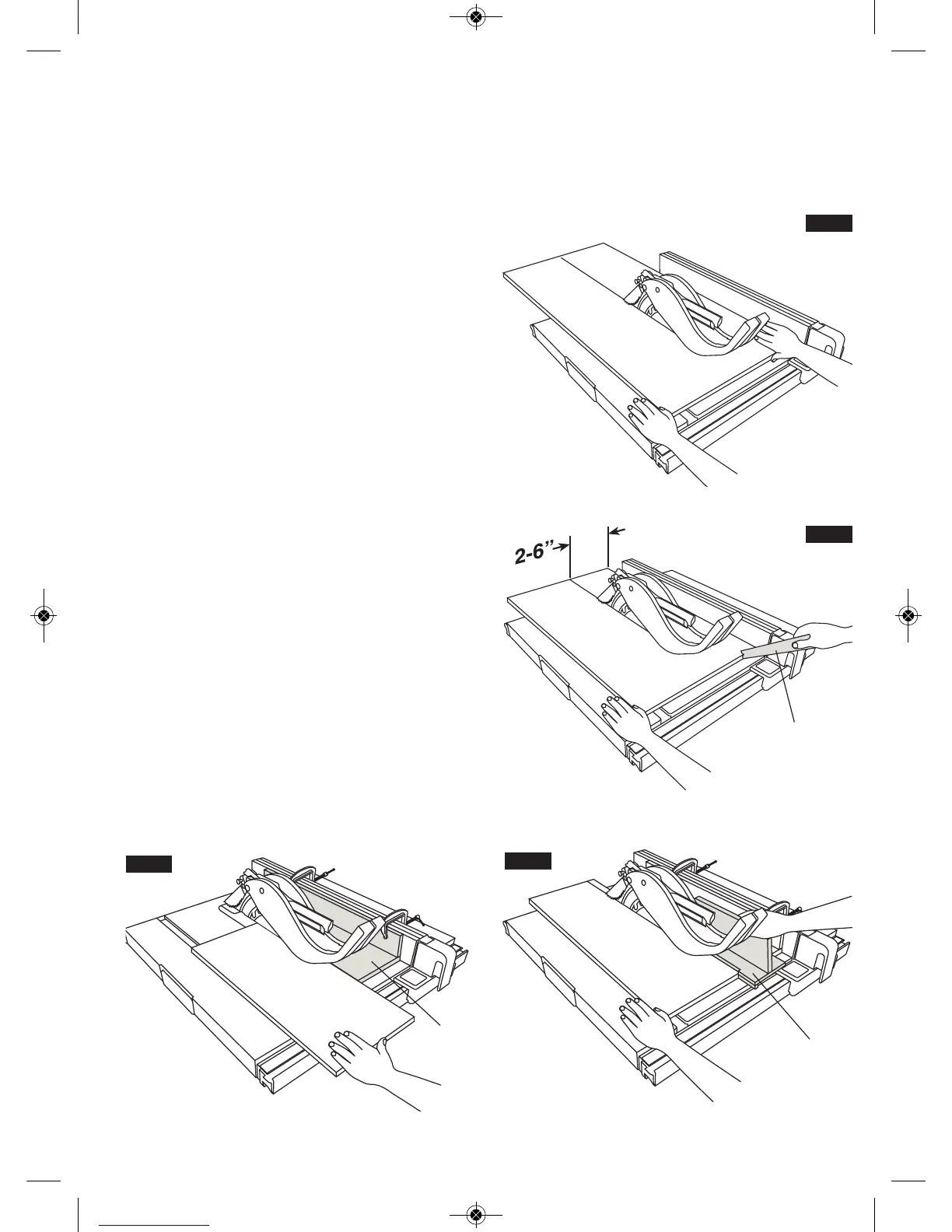 2-6"