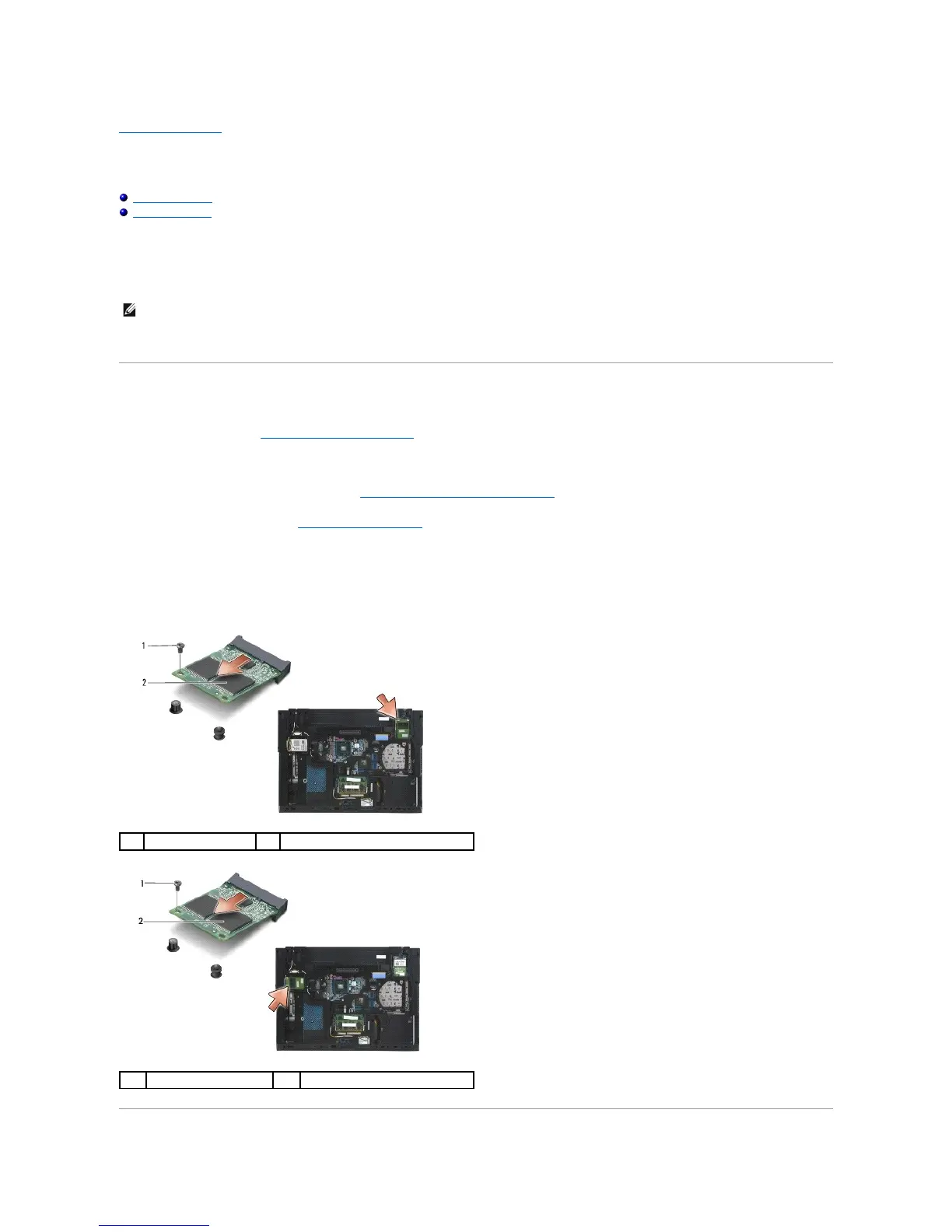 1

2

1

2