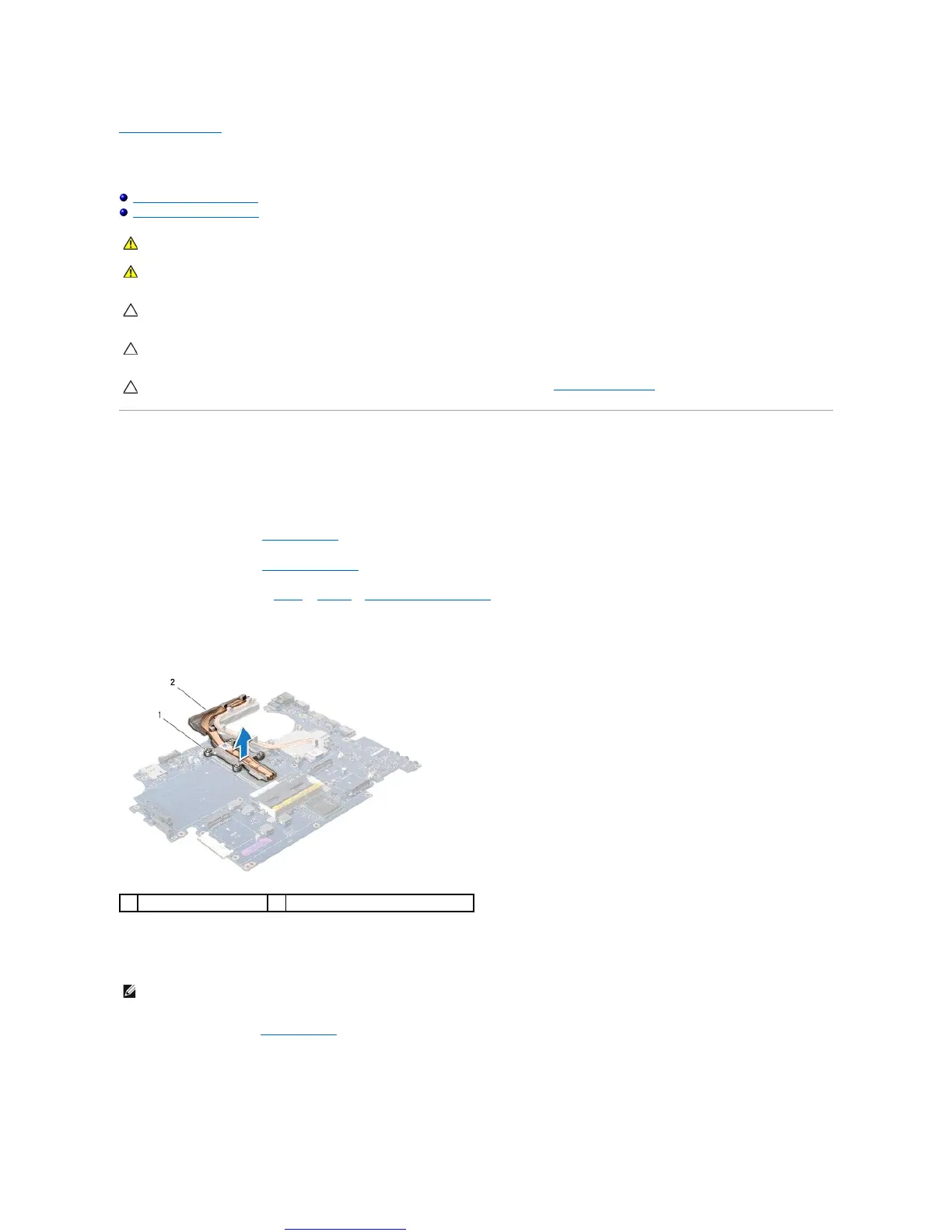 2

1