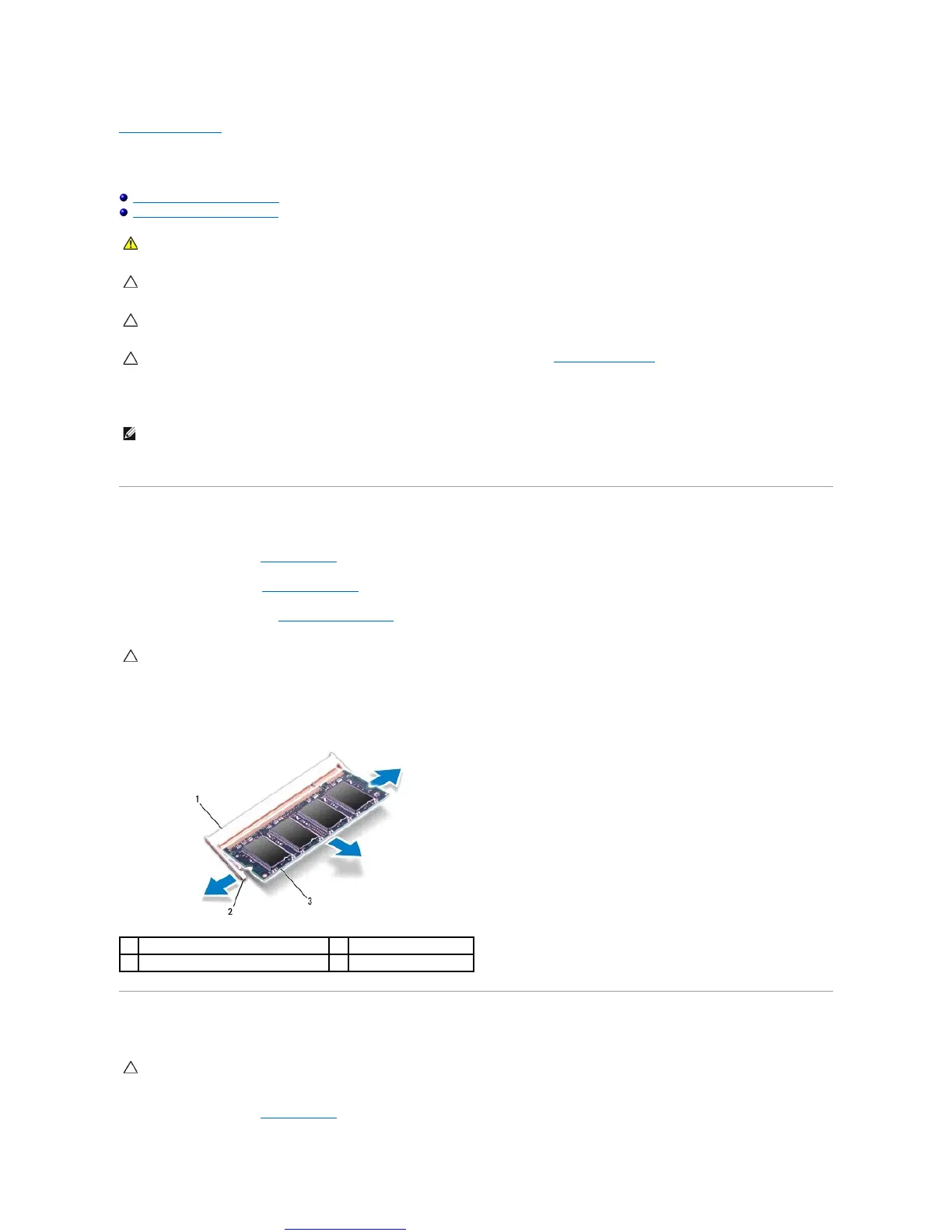 1

2

3