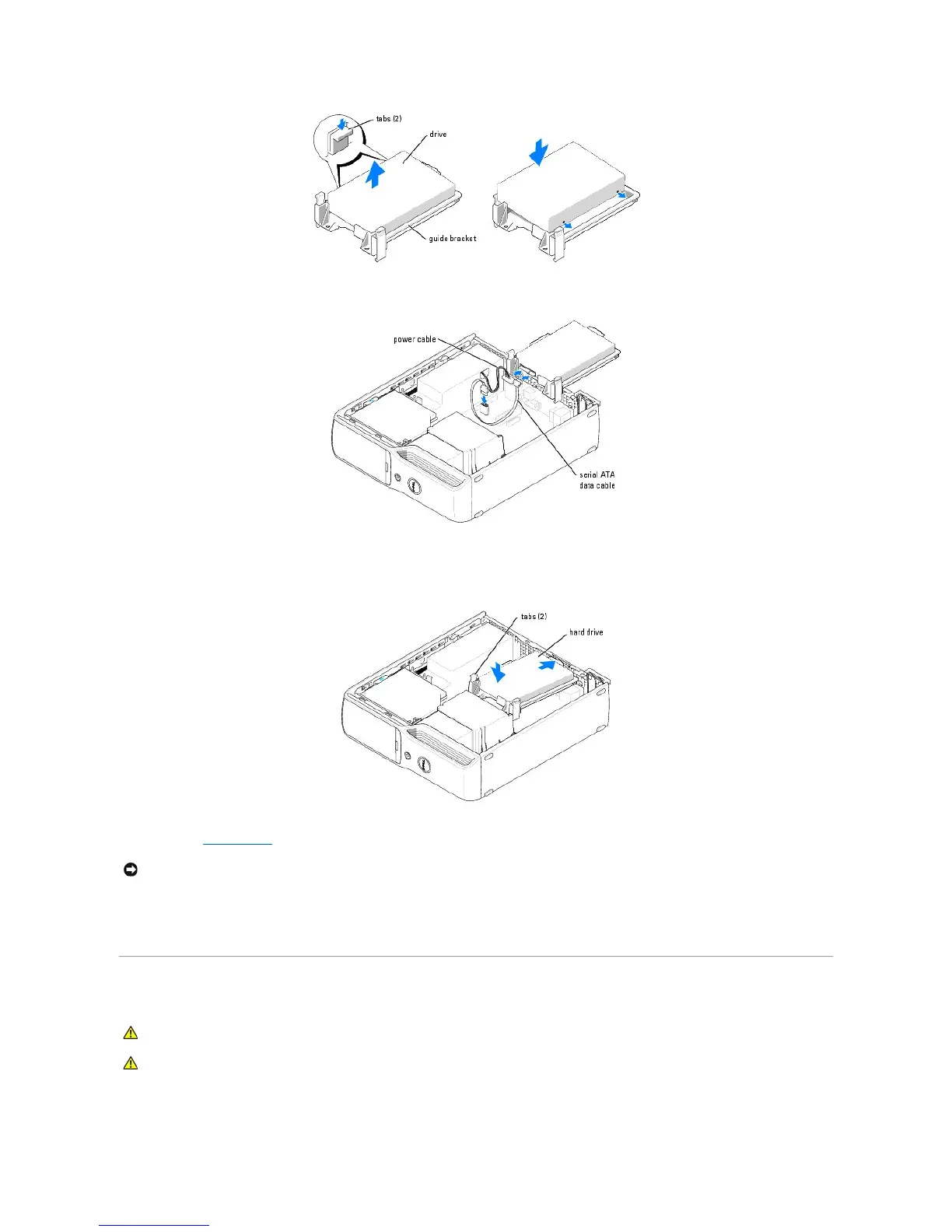 tabs (2)

drive

guide bracket

power cable

serial ATA data cable

tabs (2)

hard drive