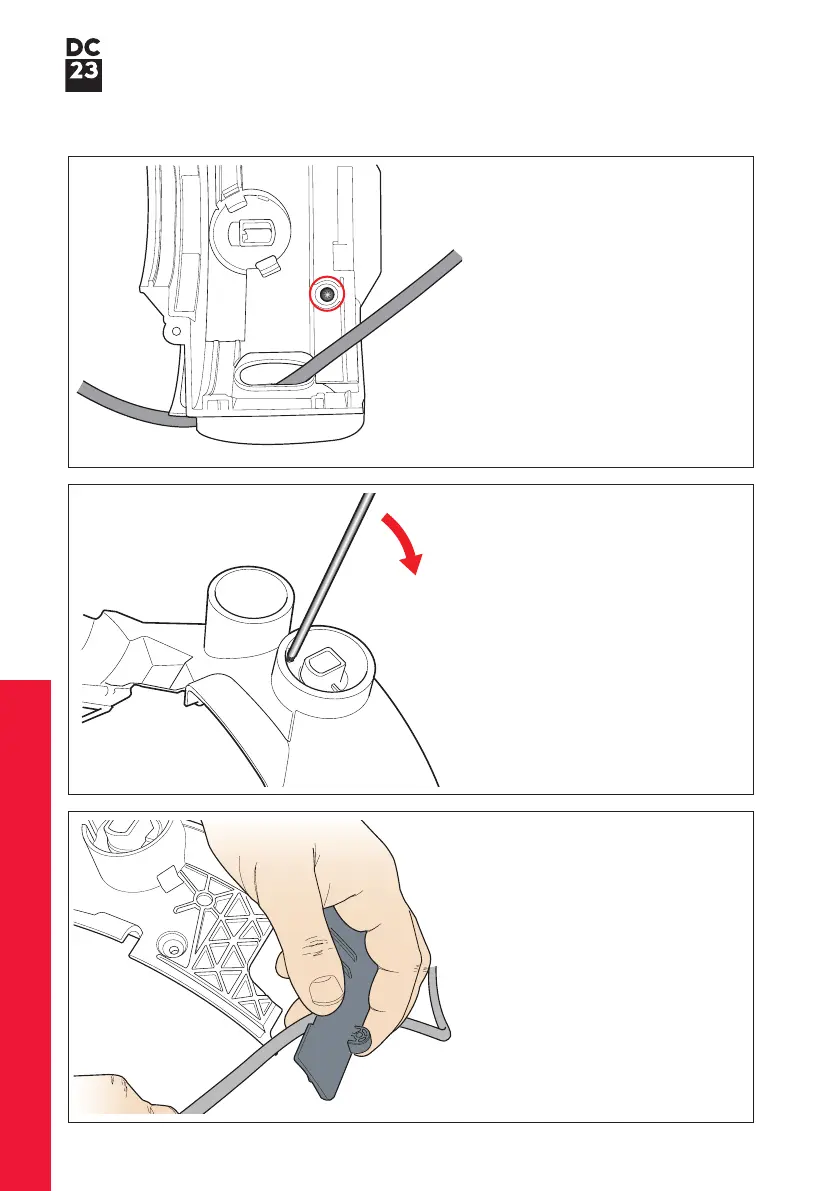 DC
23