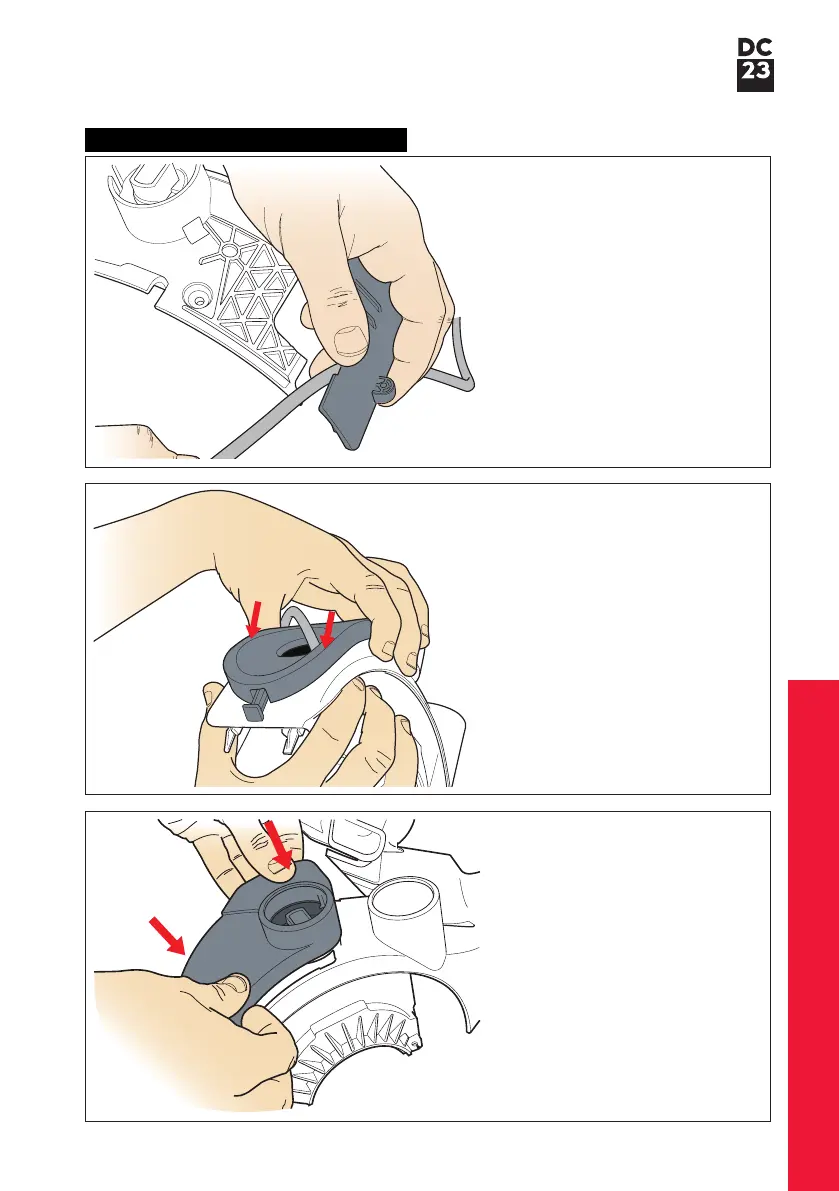 DC
23