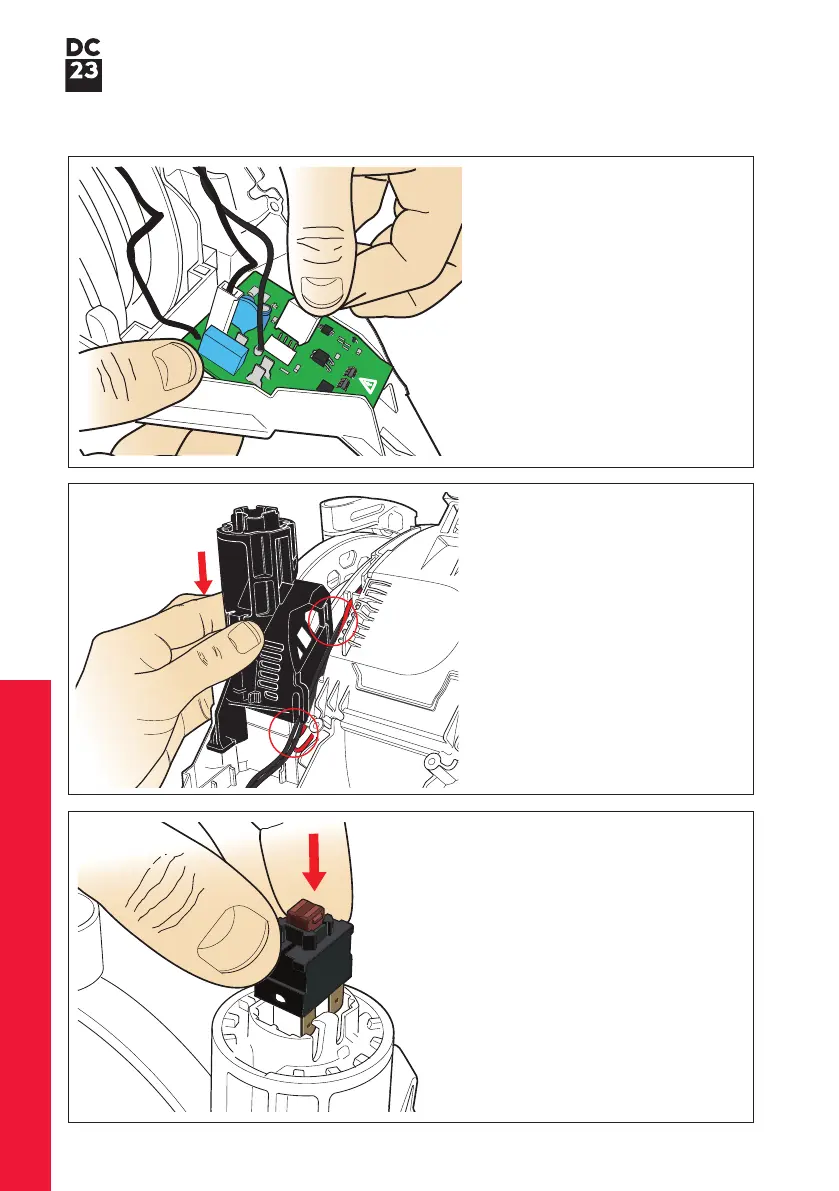 DC
23