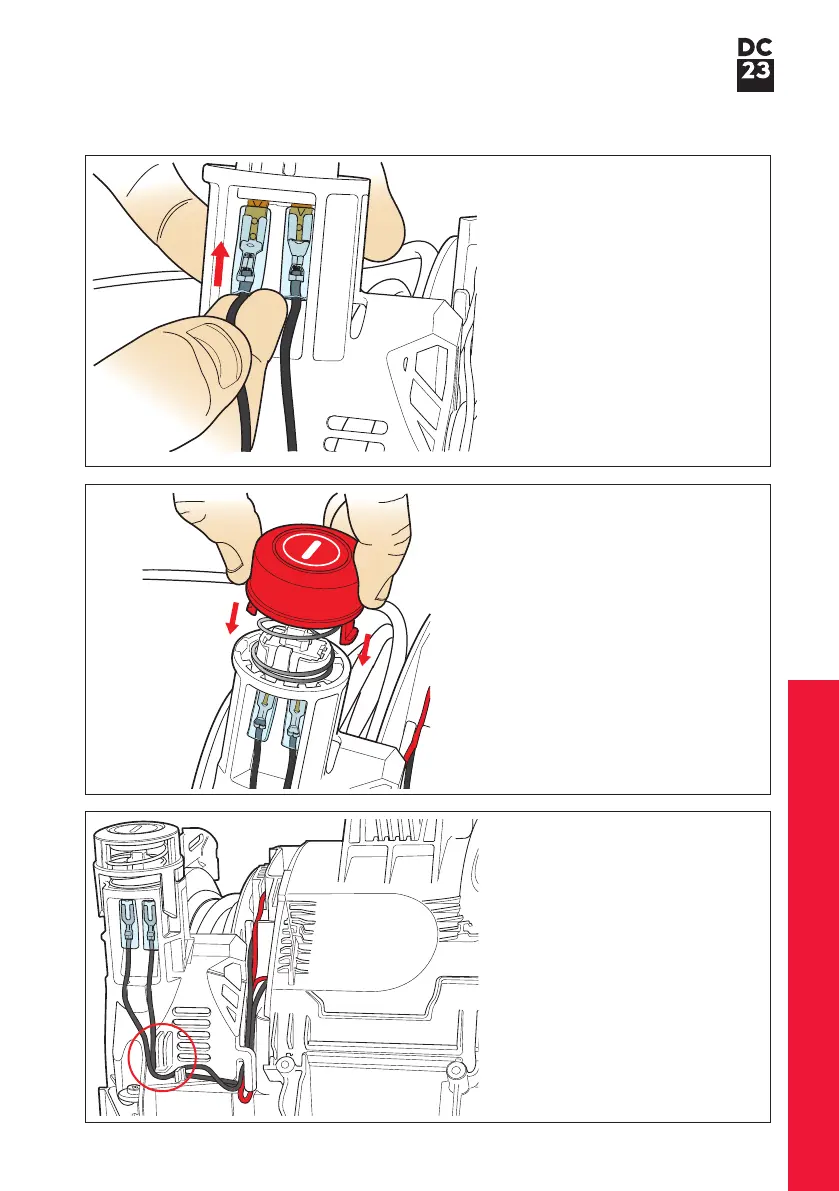 DC
23