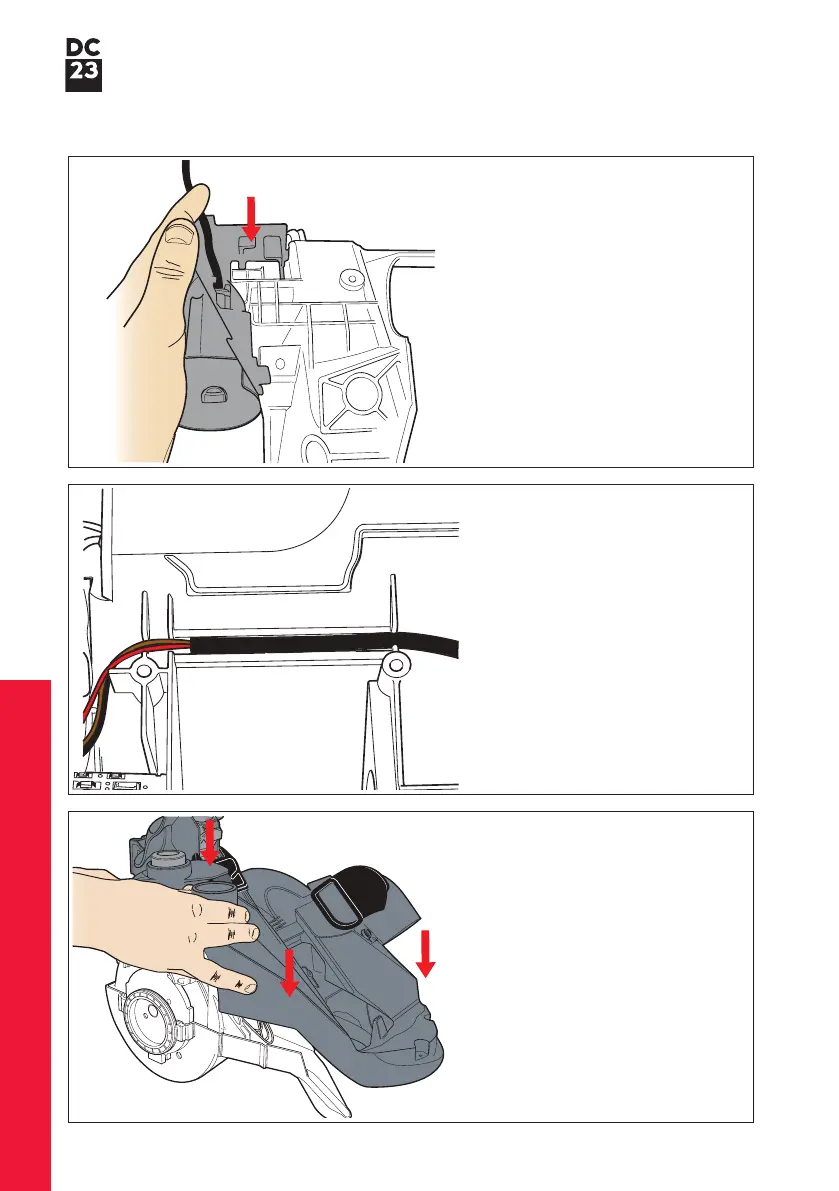 DC
23