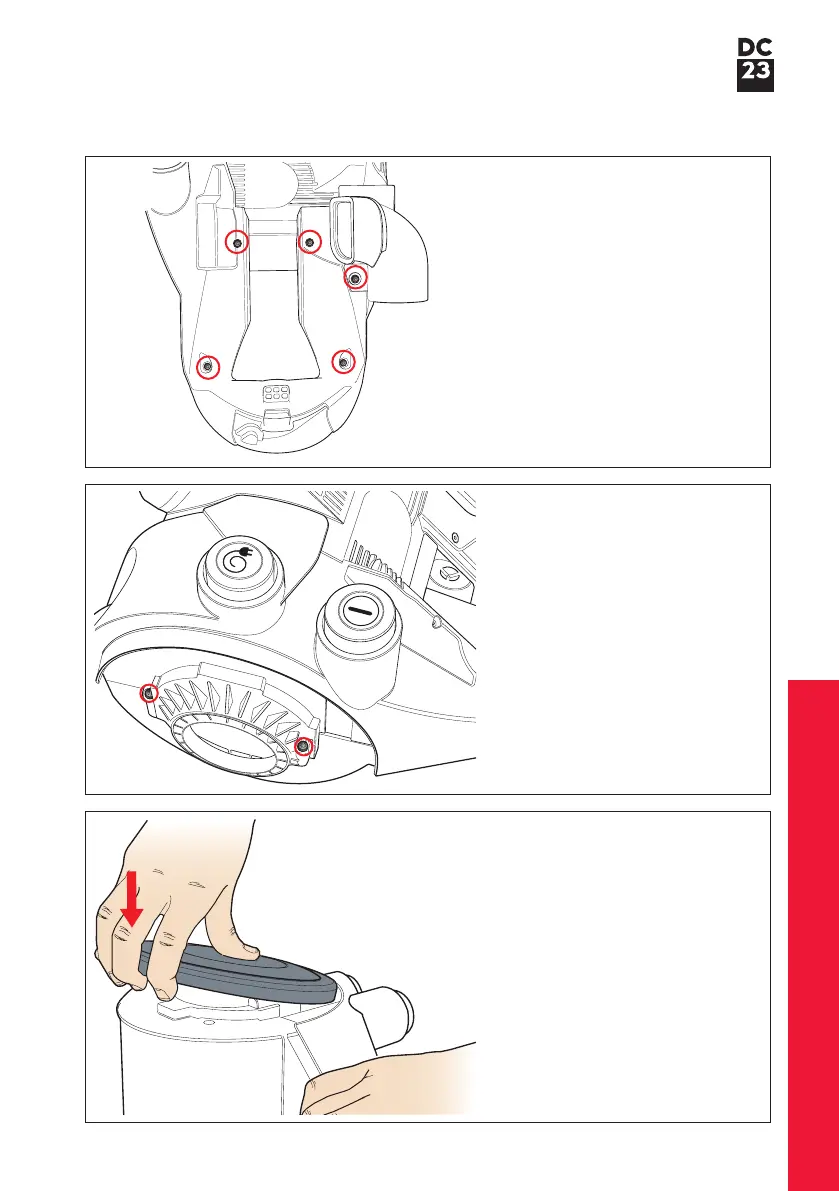 DC
23