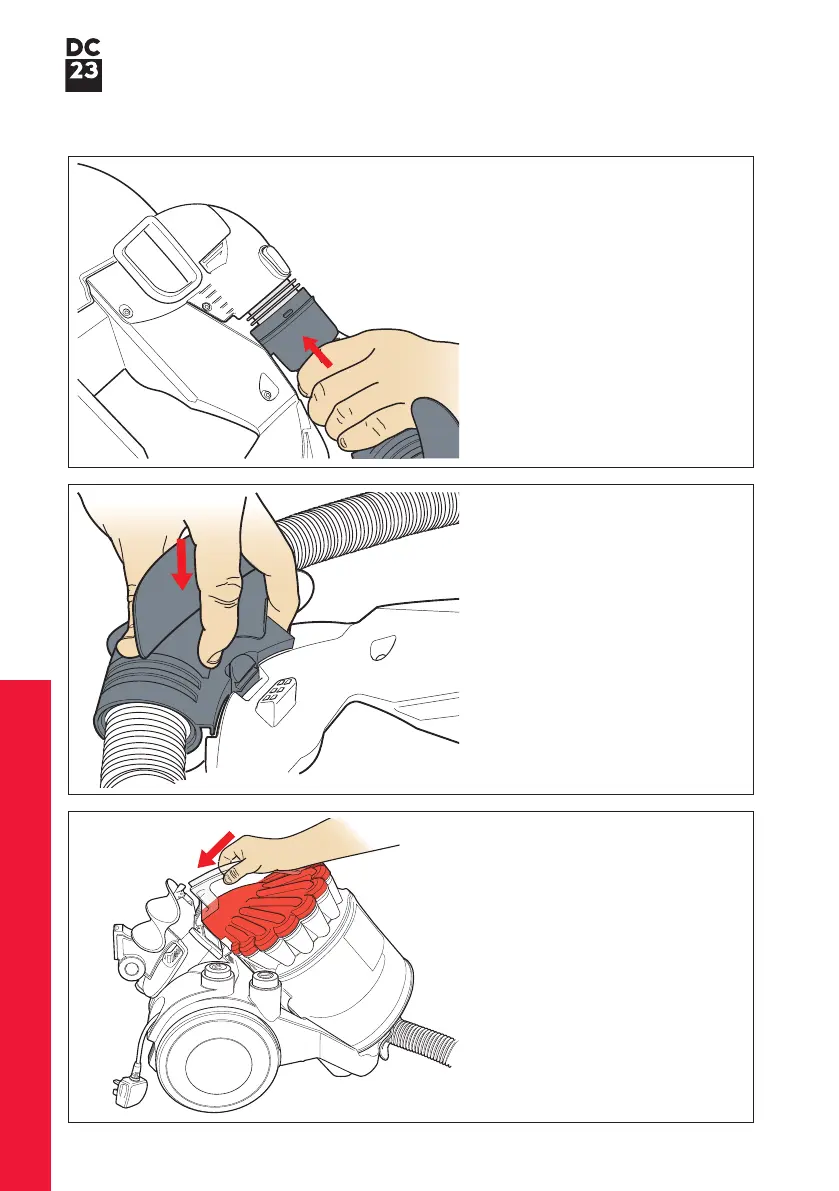 DC
23