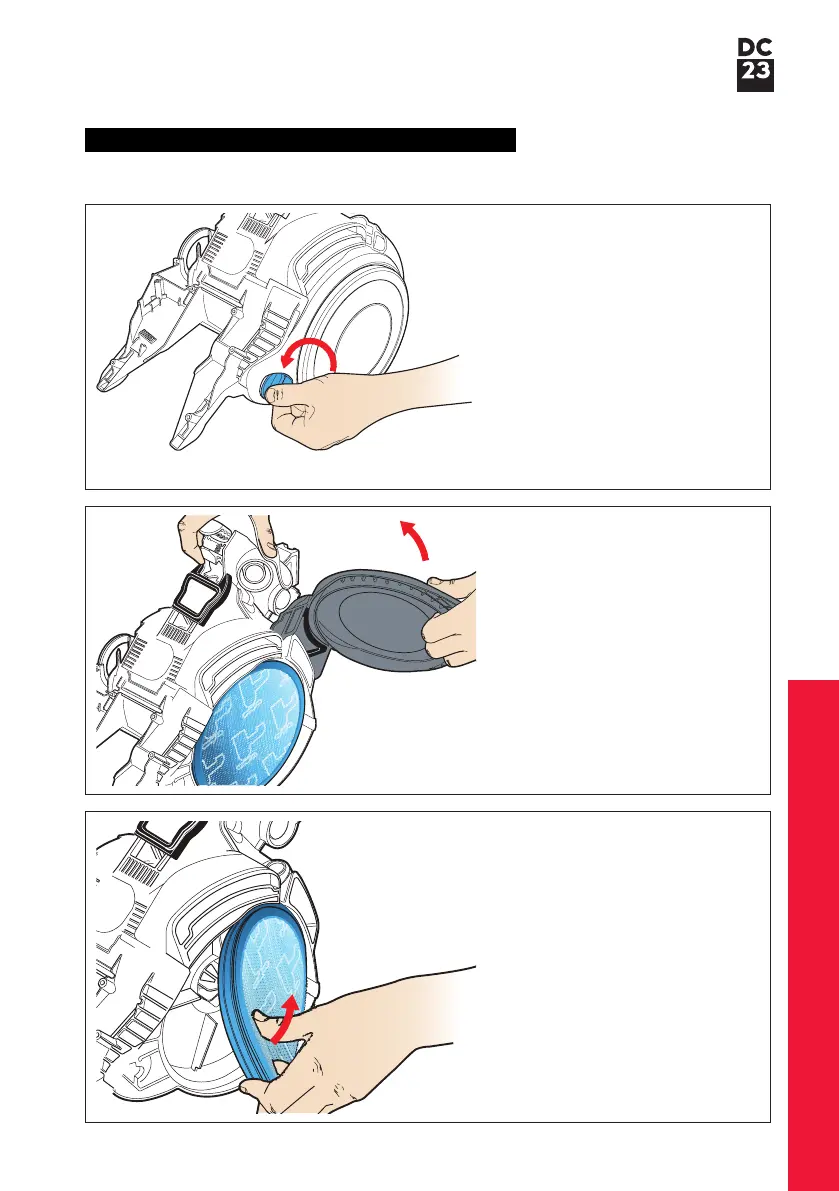 DC
23