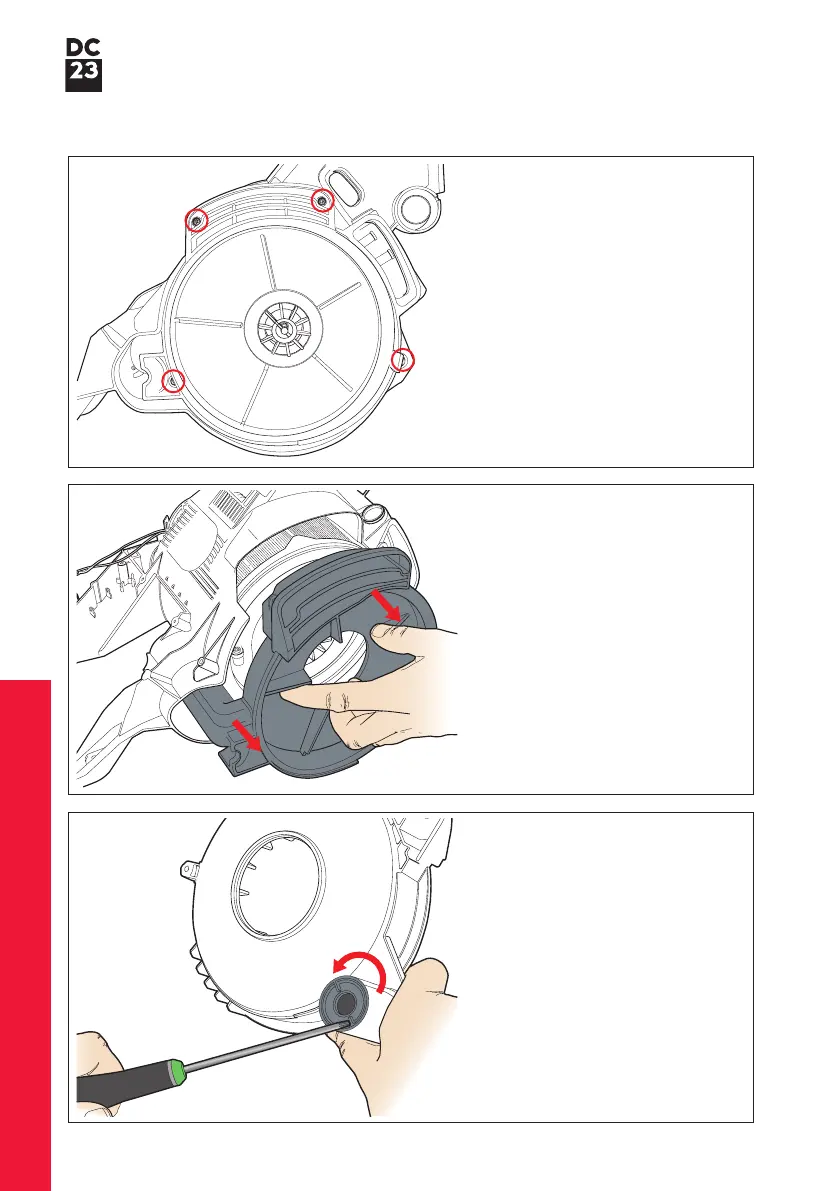 DC
23