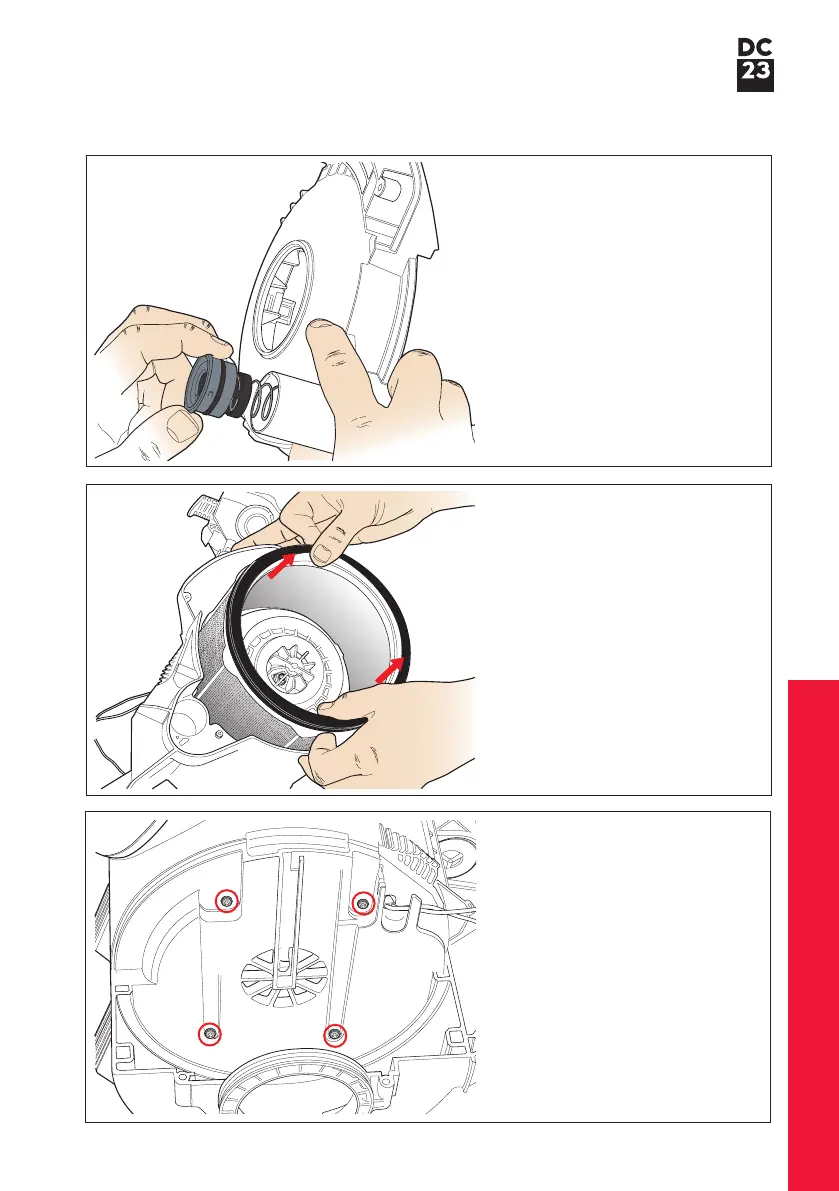 DC
23