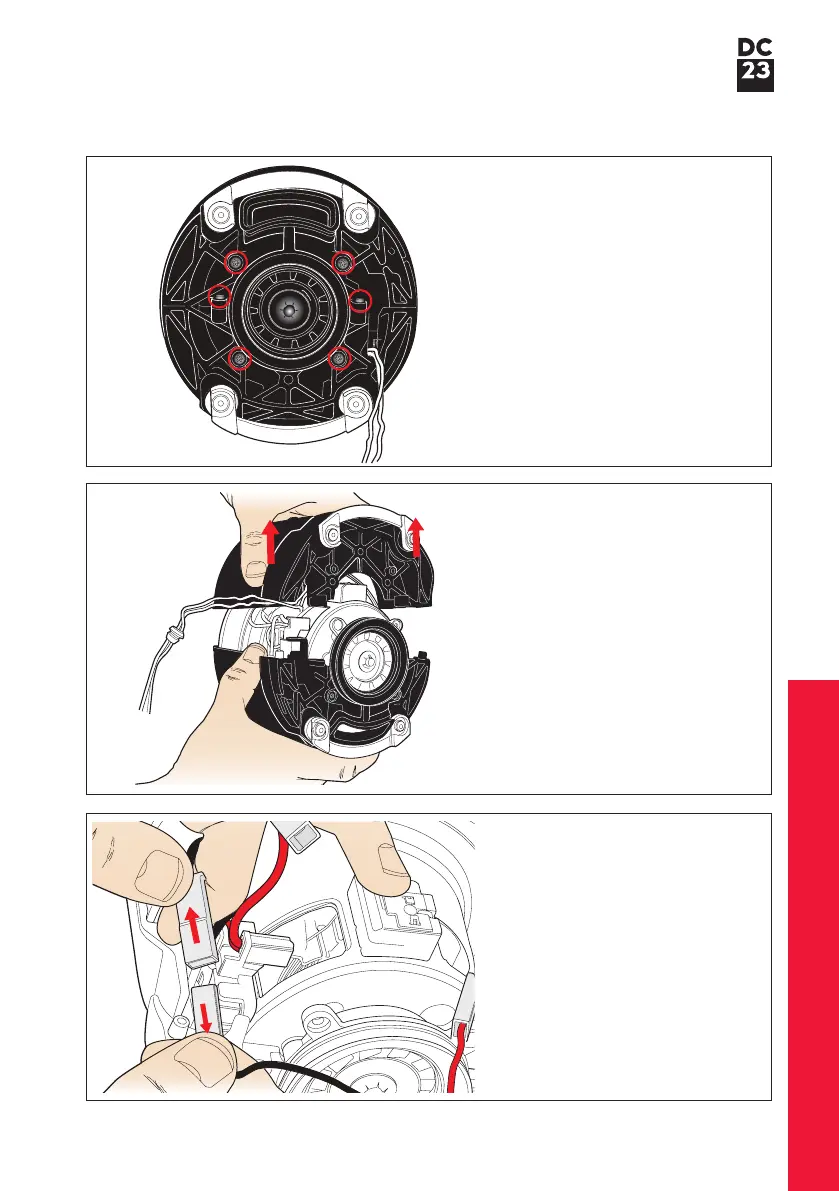 DC
23