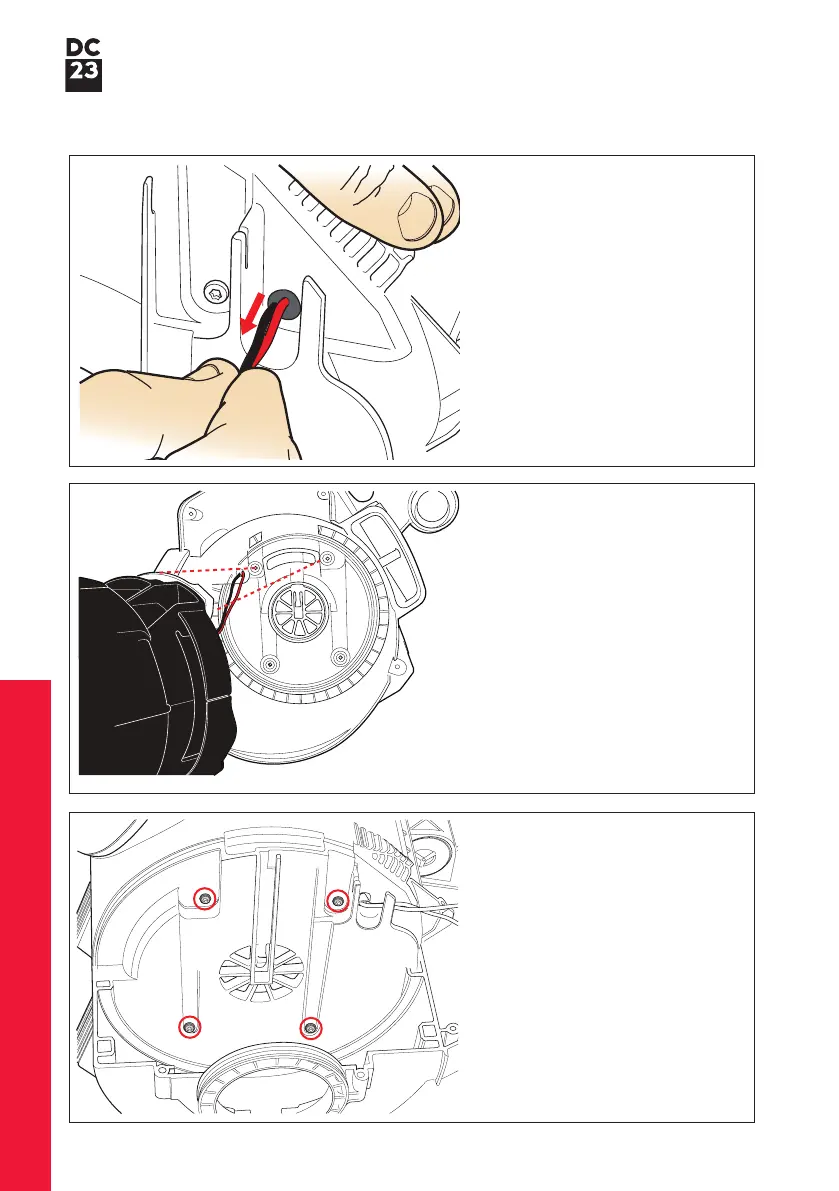 DC
23