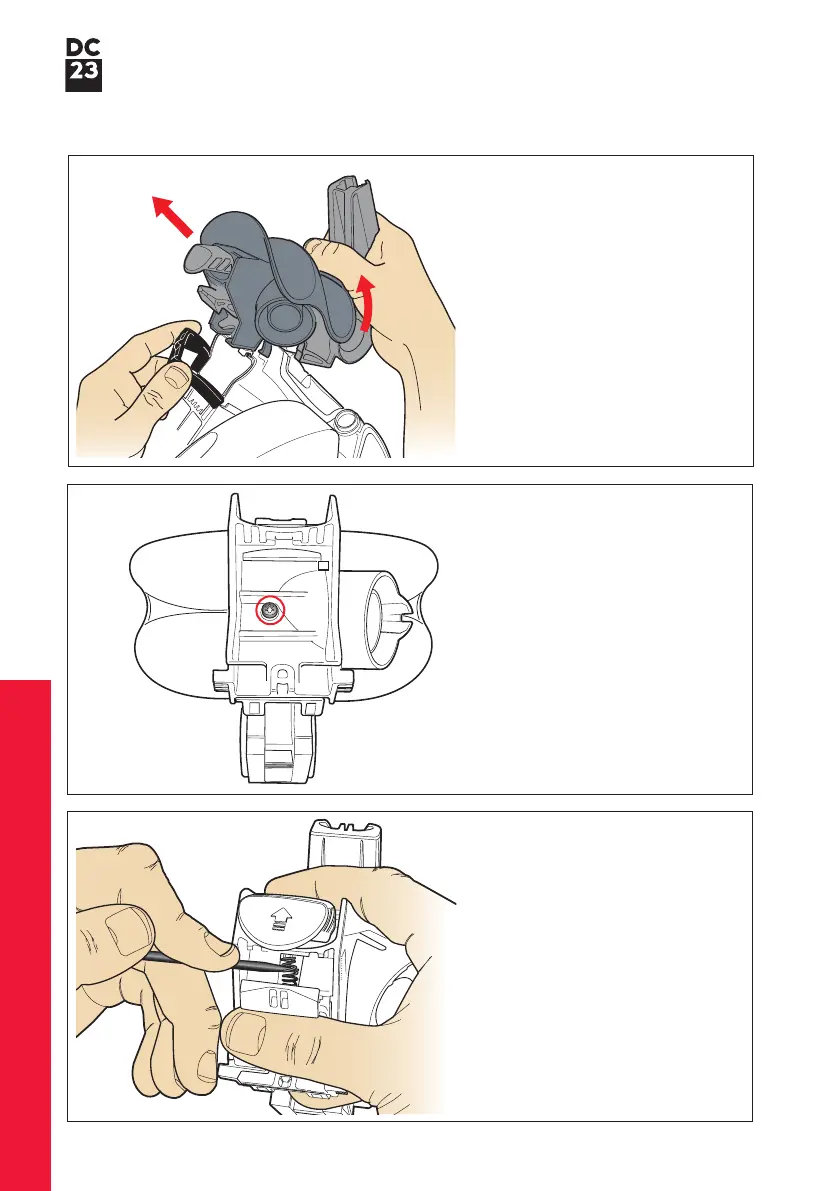 DC
23