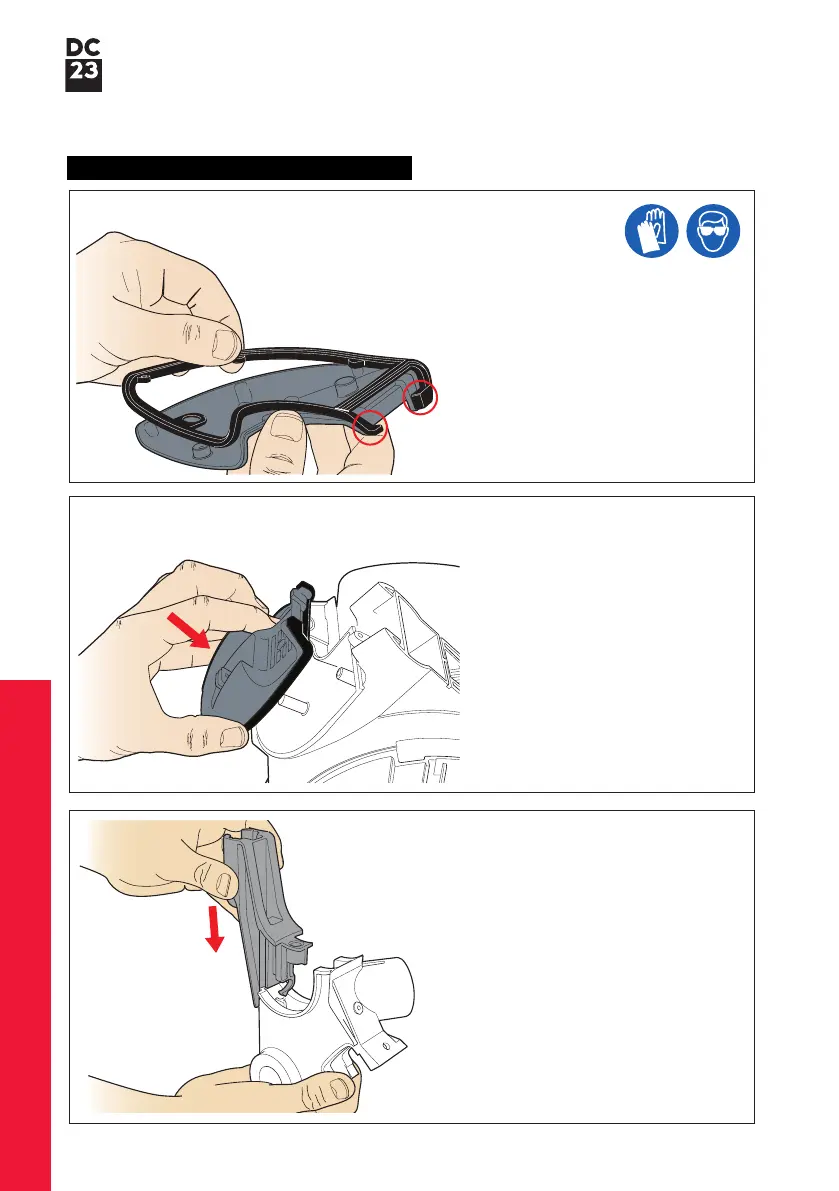 DC
23