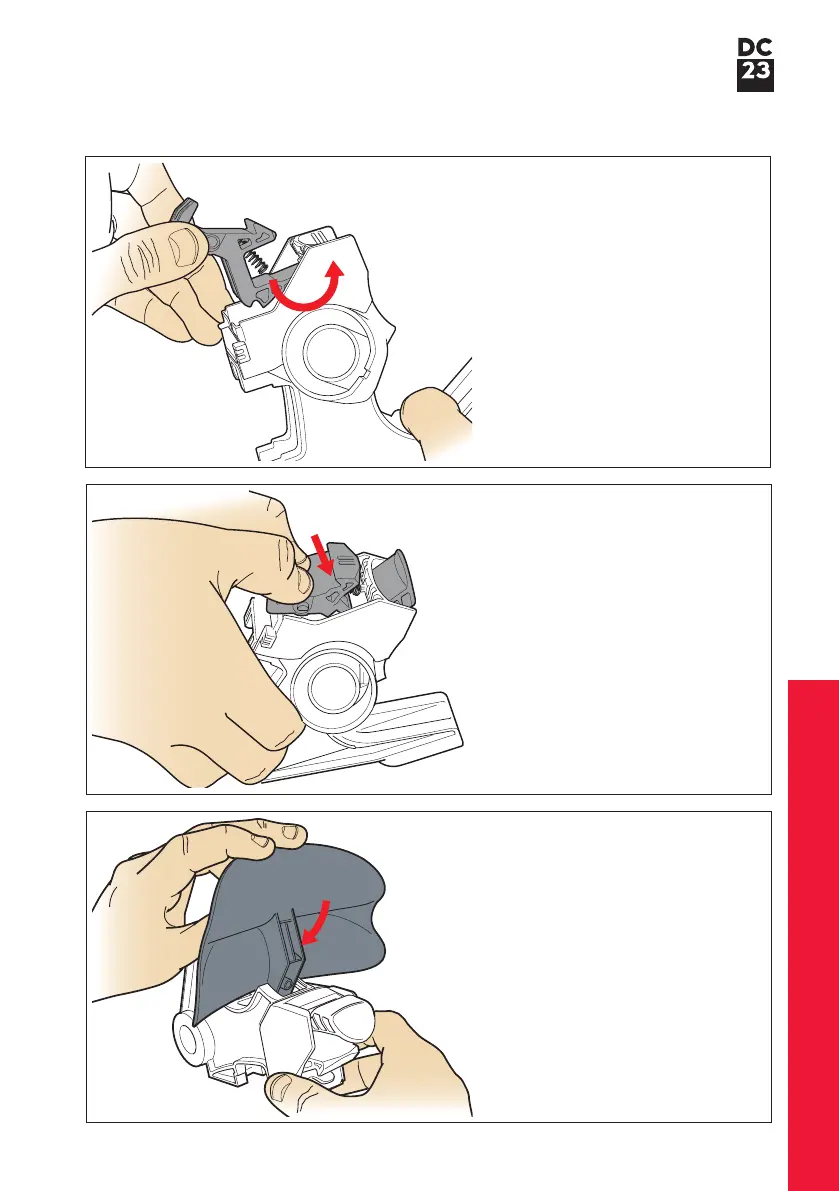 DC
23