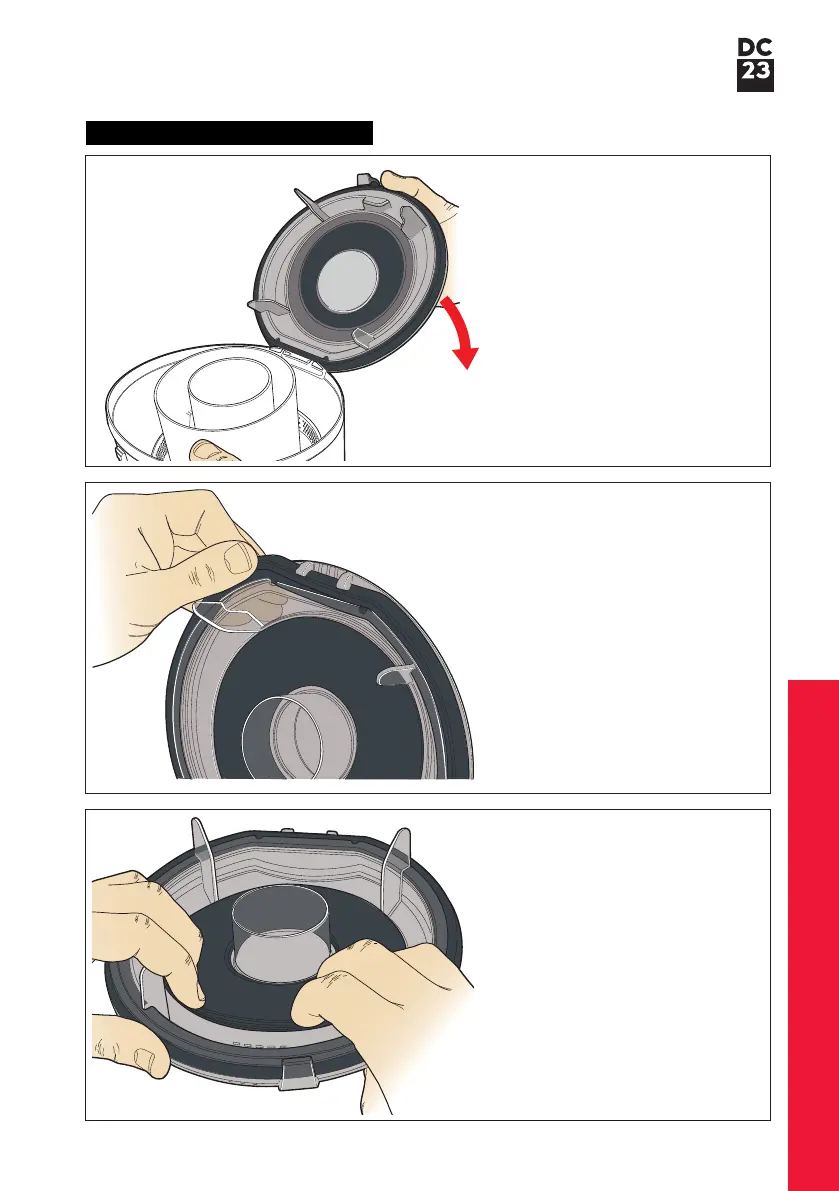 DC
23