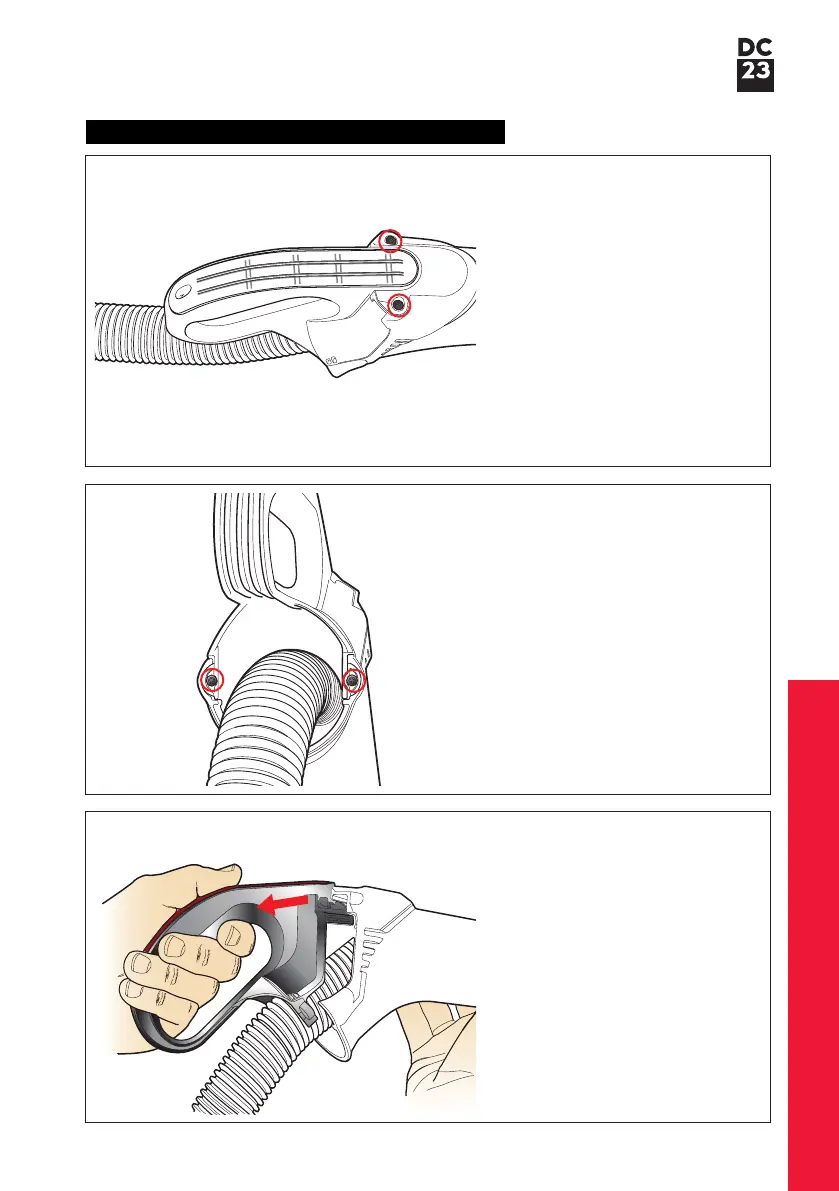 DC
23