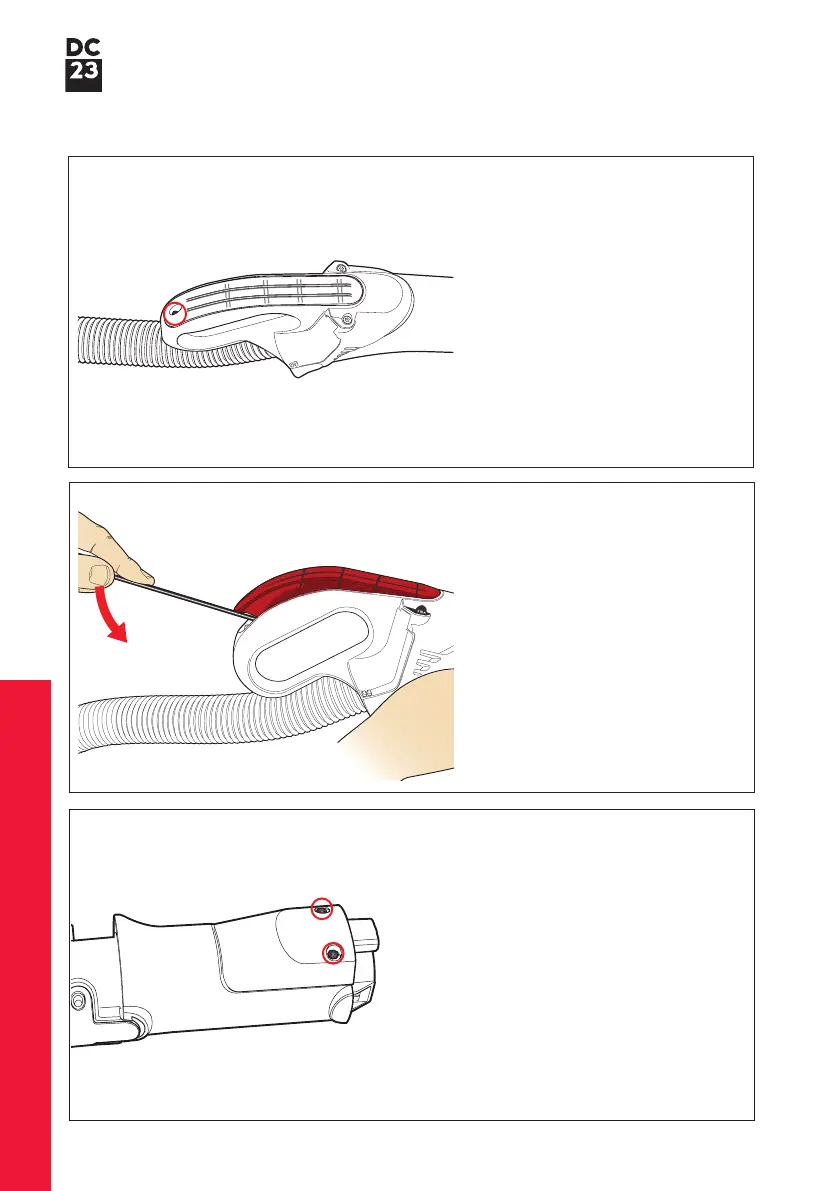 DC
23