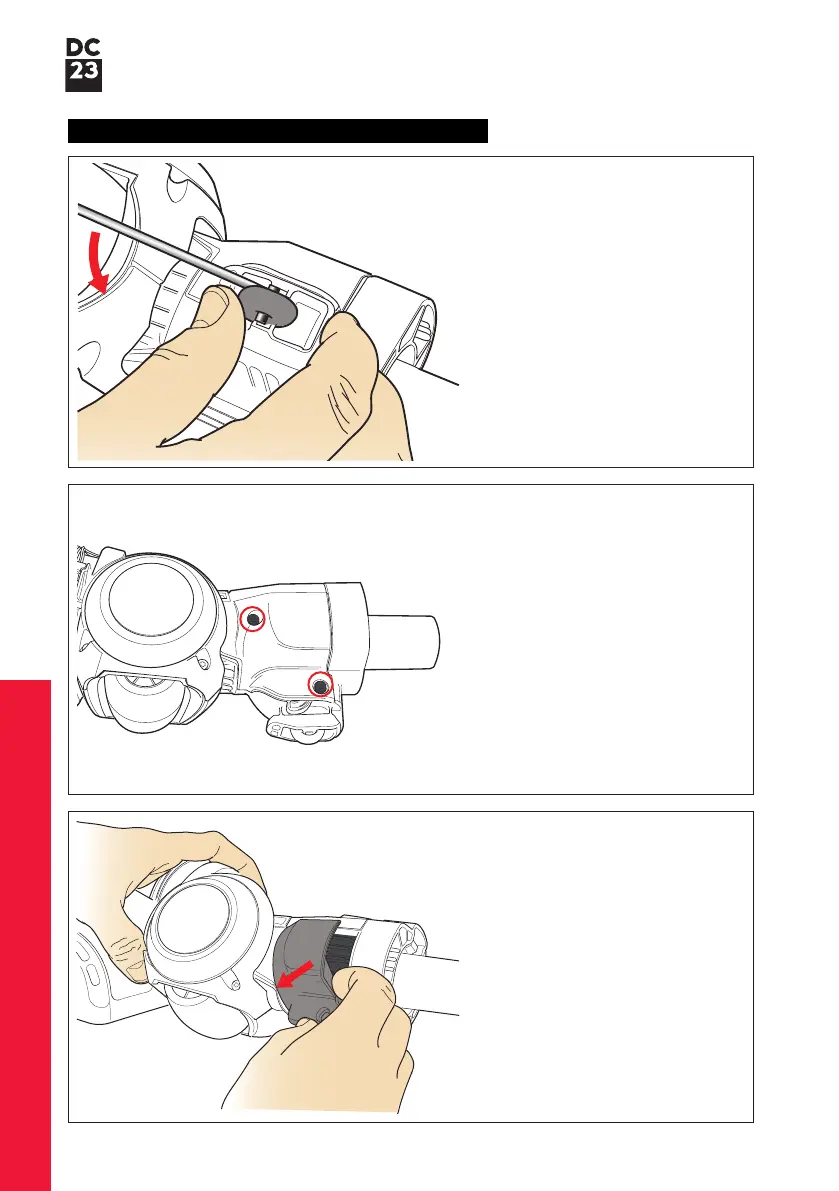 DC
23