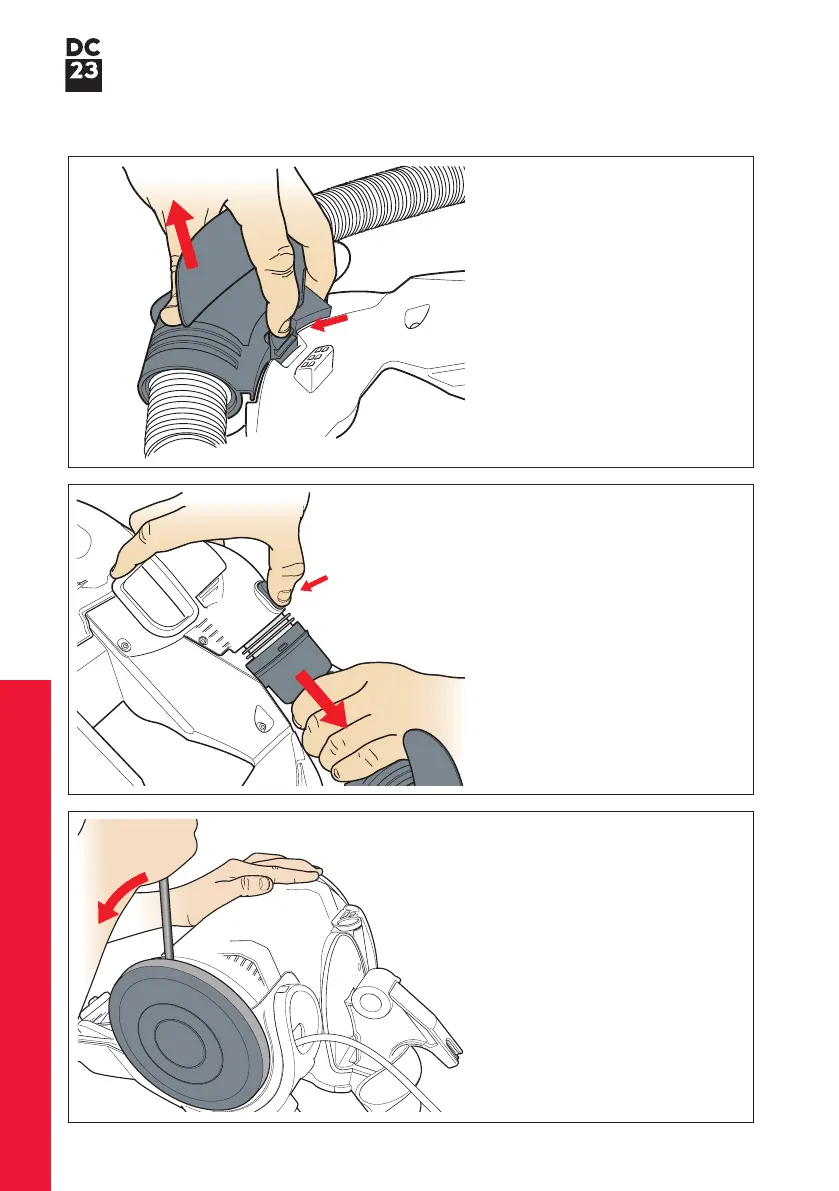 DC
23