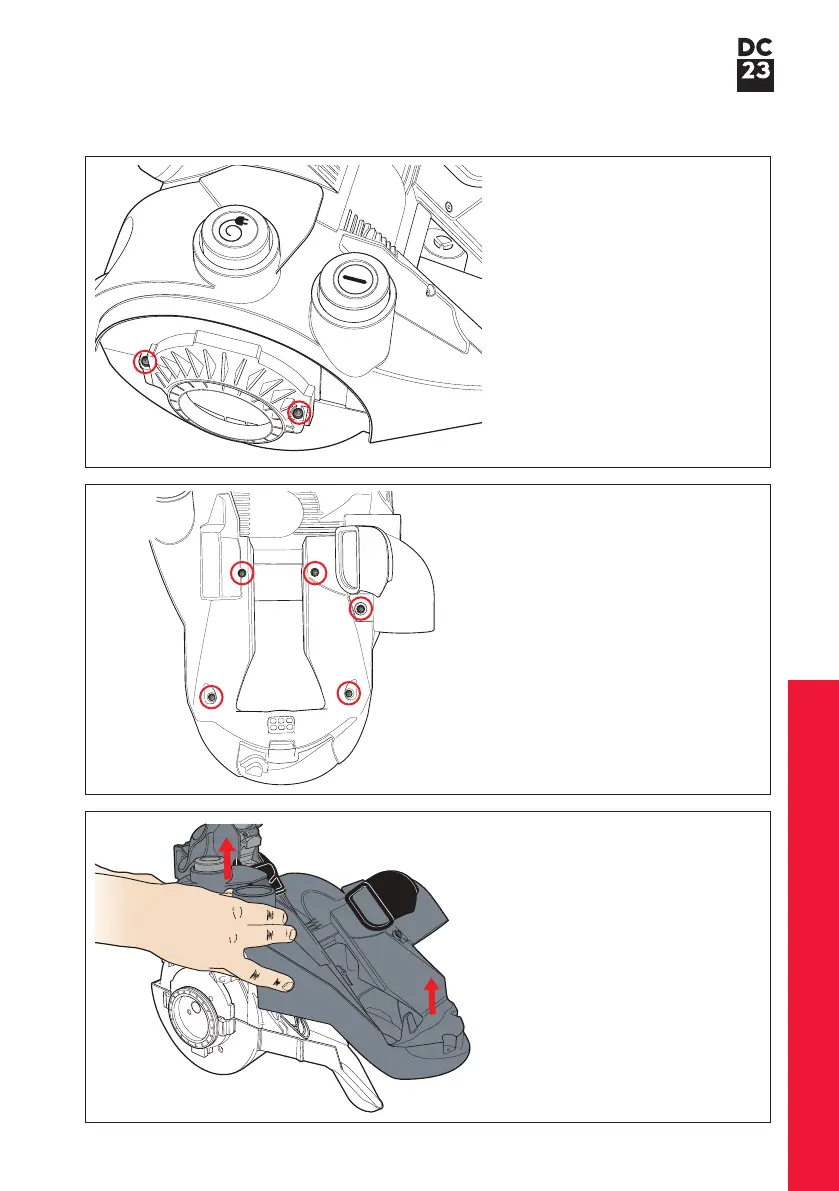 DC
23