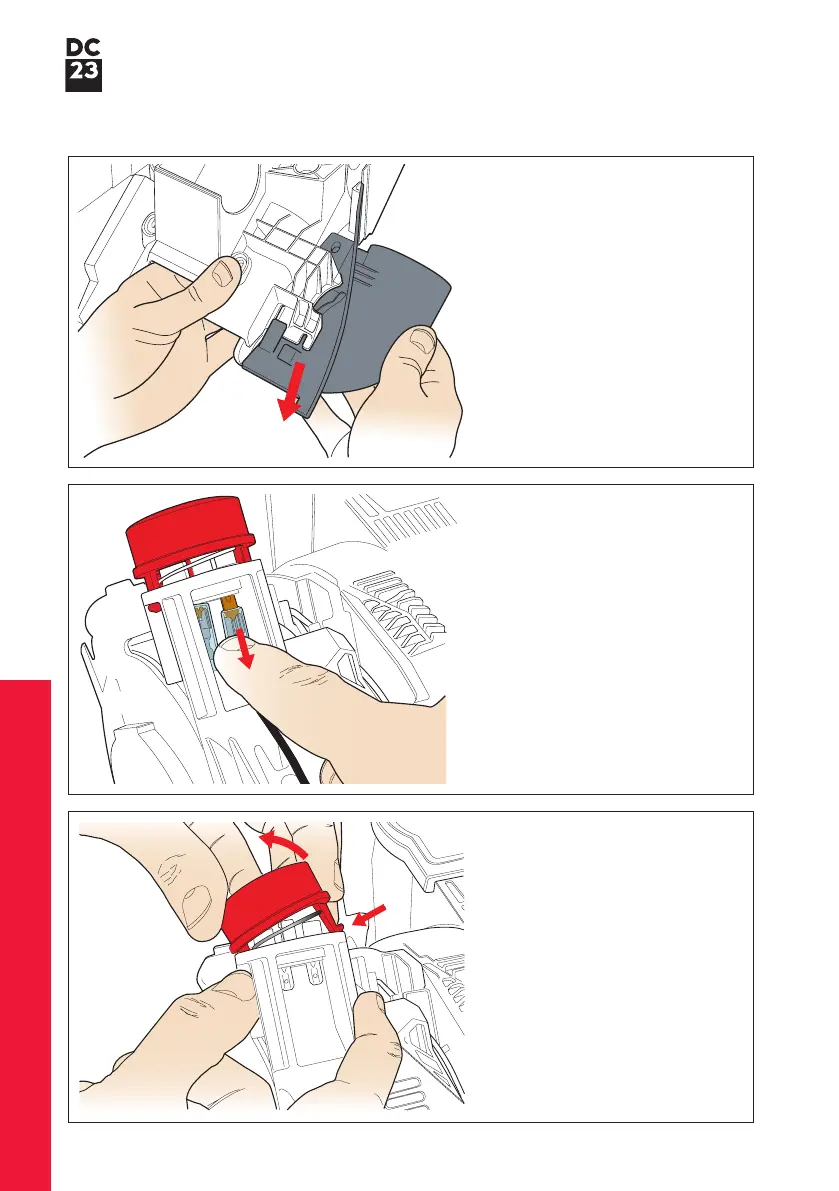 DC
23