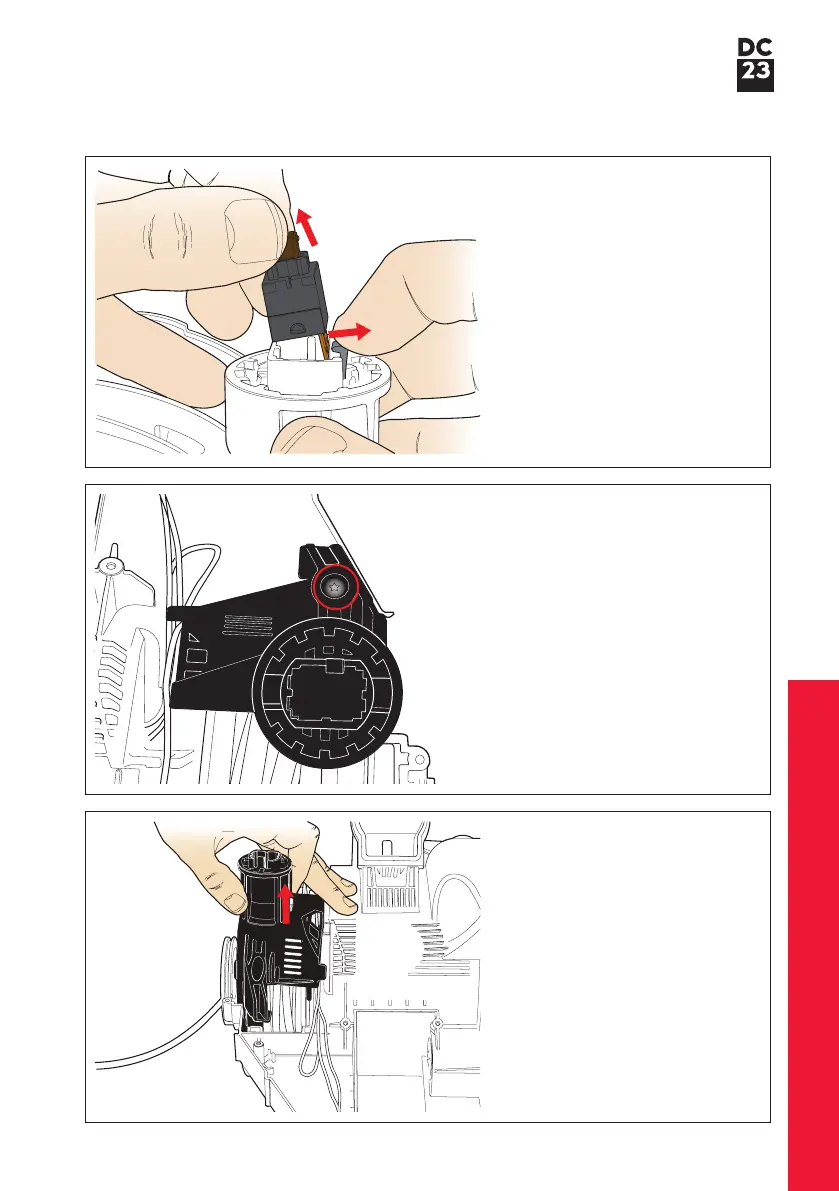 DC
23