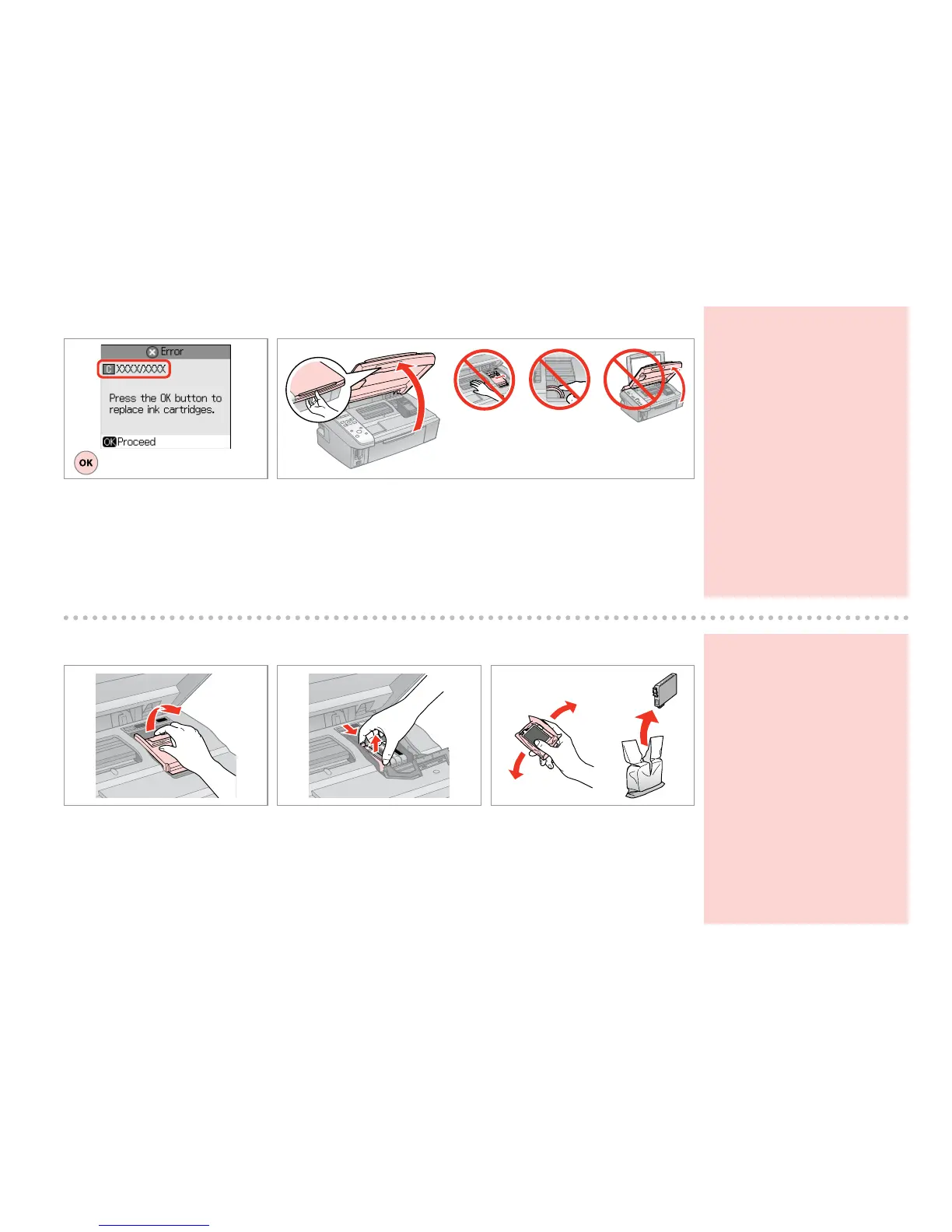 Error

C XXXX/XXXX

Press the OK button to replace ink cartridges.

OK Proceed

OK