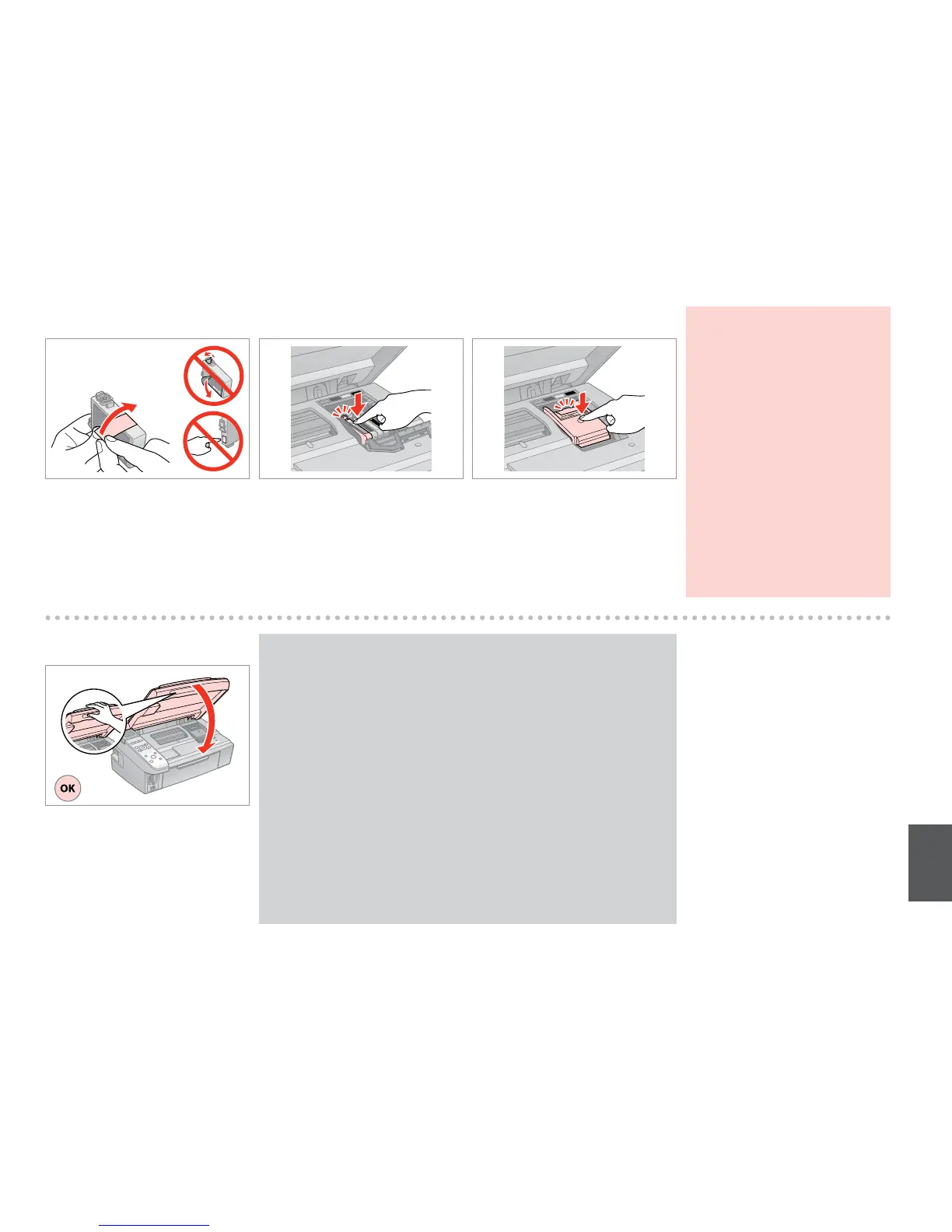 OK