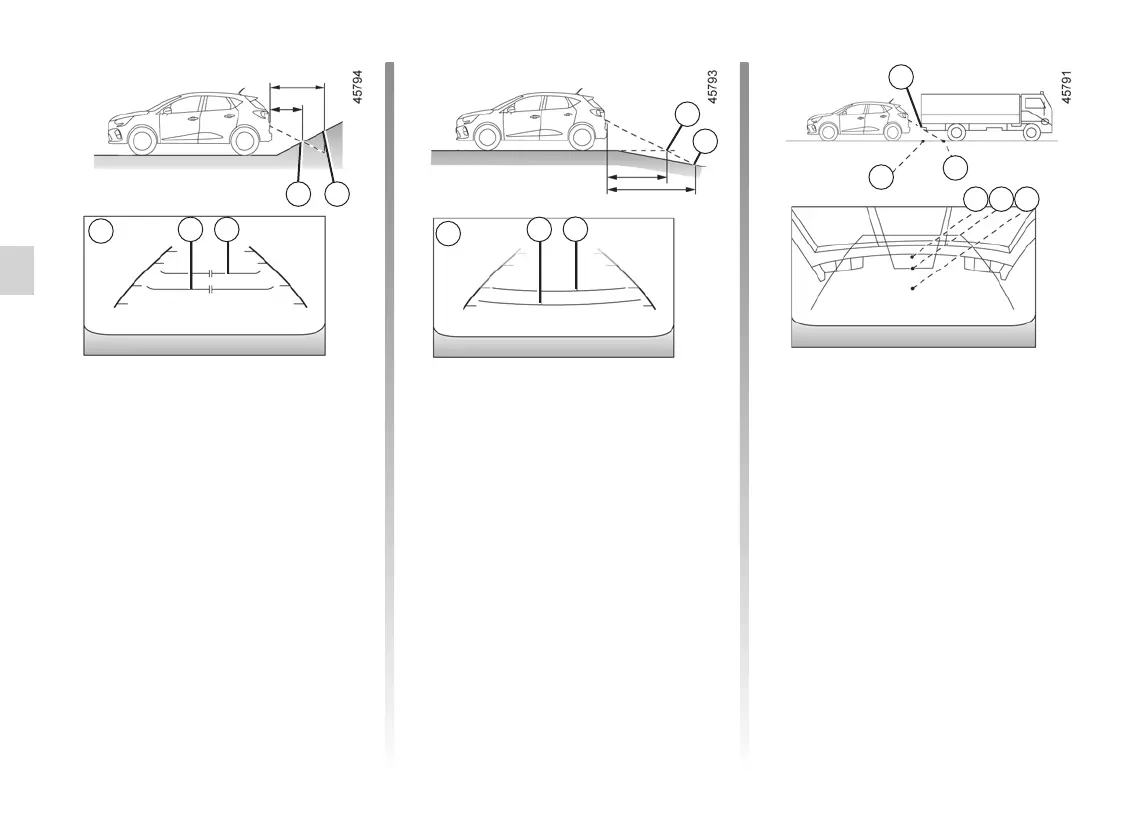 45794

45793

45791