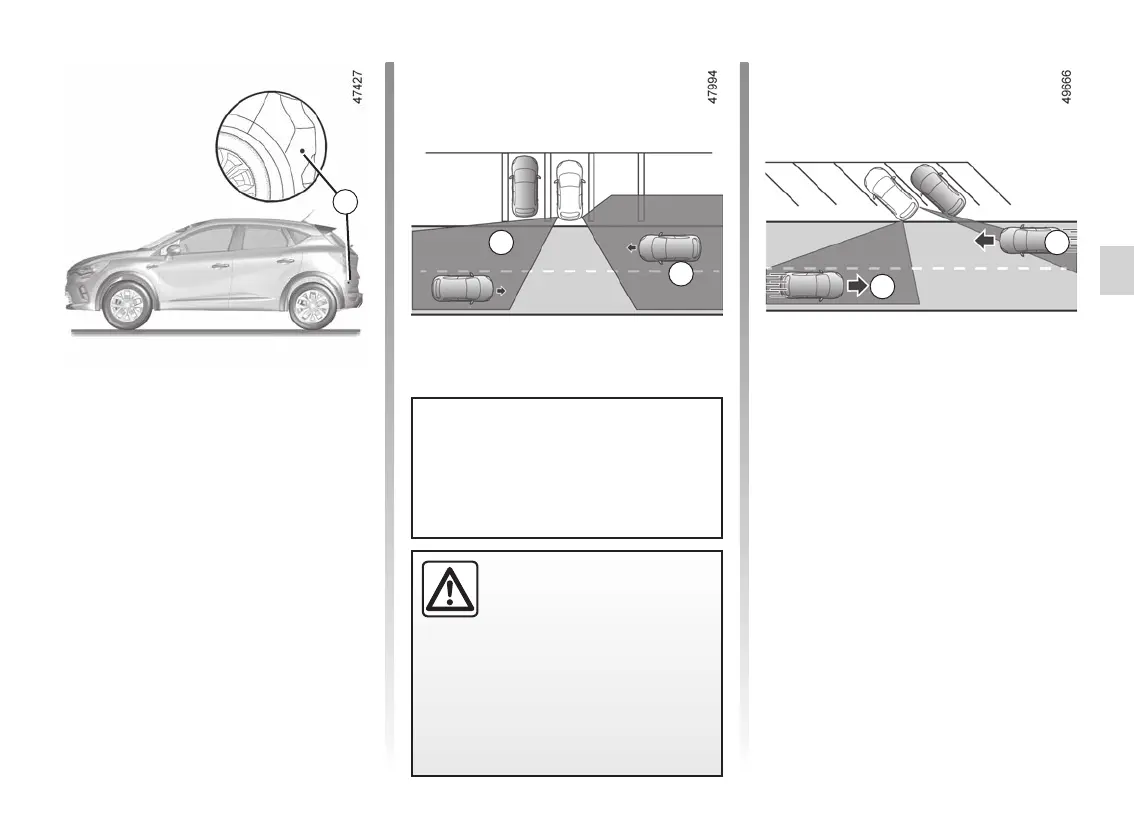 47427

47994

49666