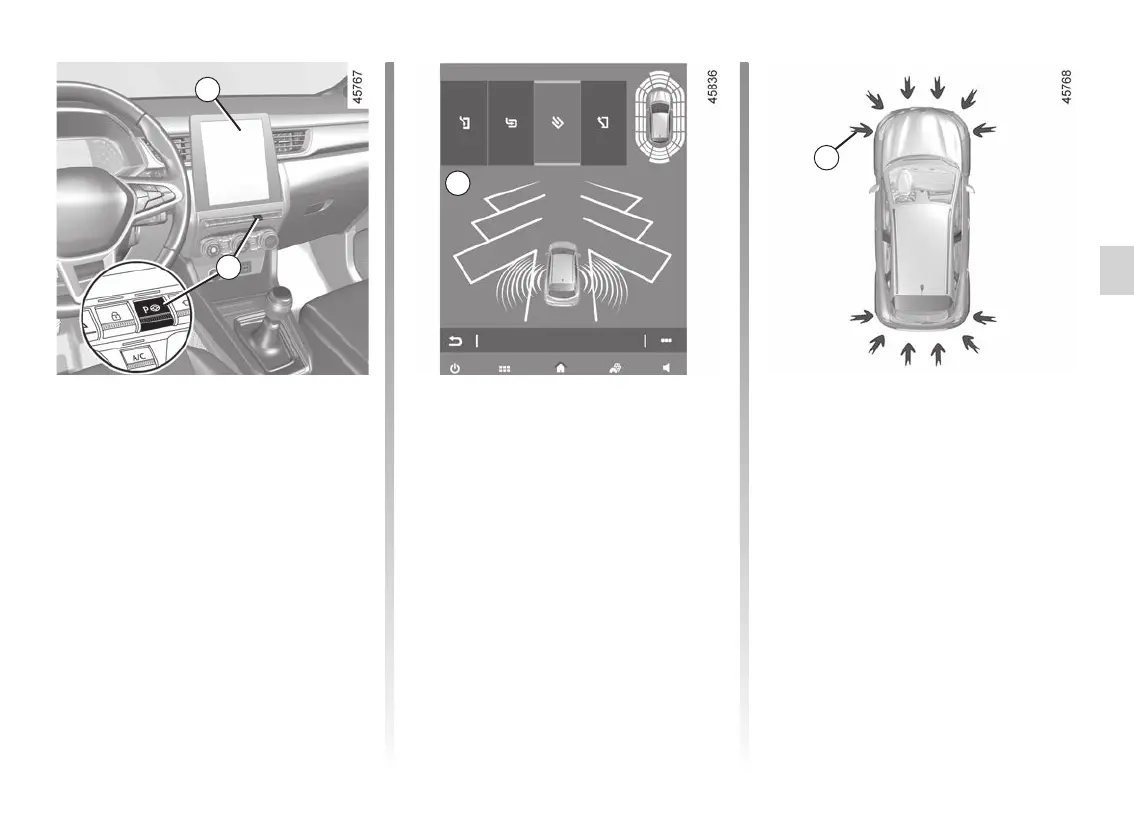 45767

A/C

45836

45768