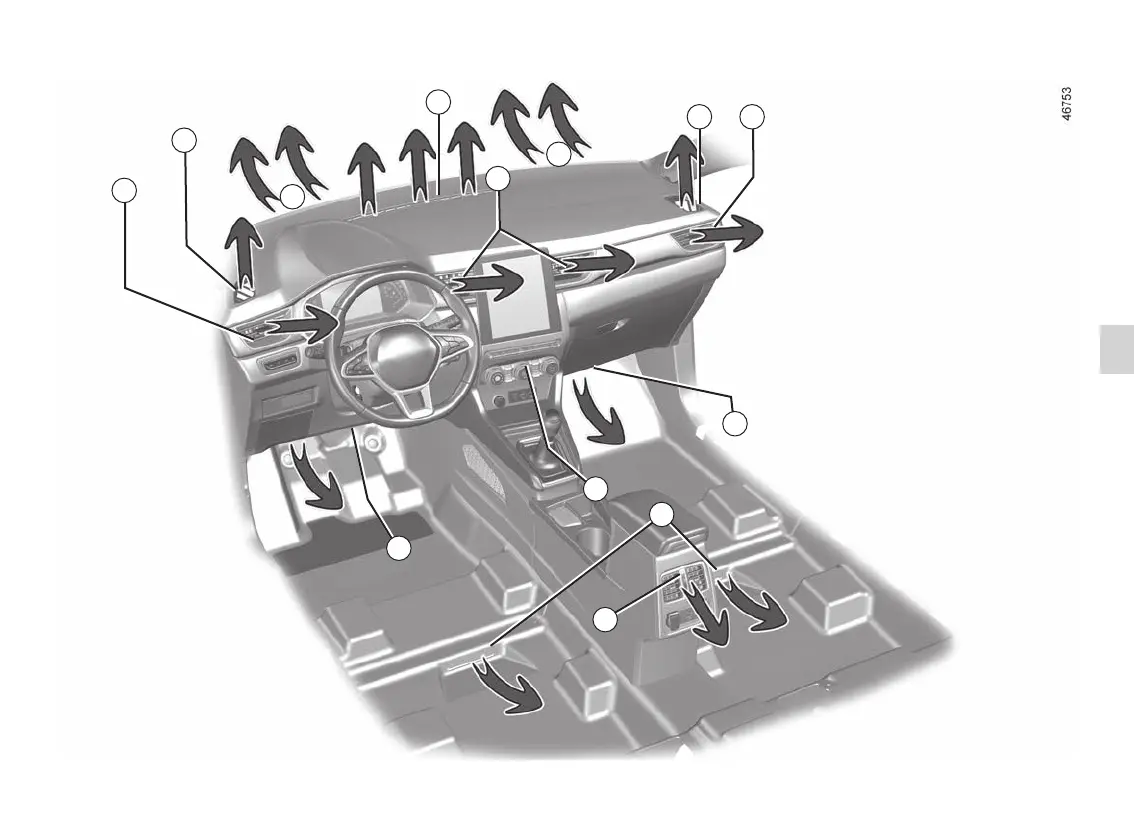 46753