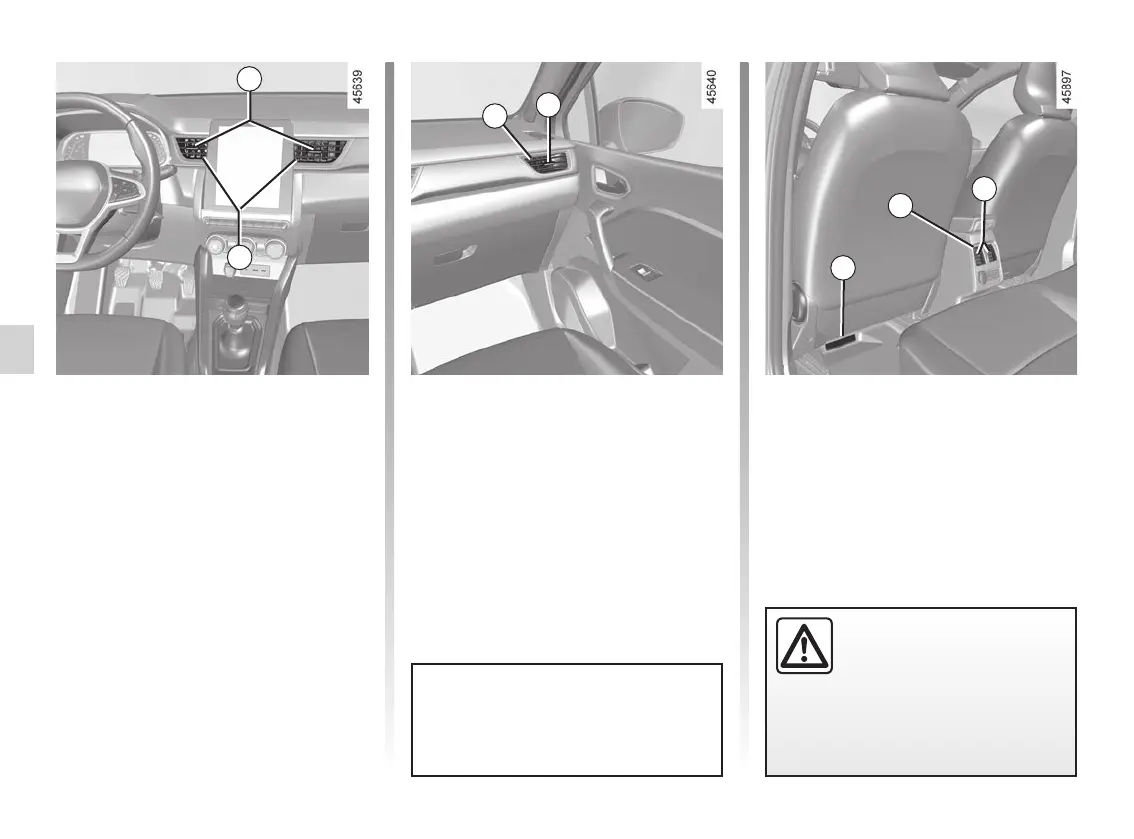 45639

45640

45897