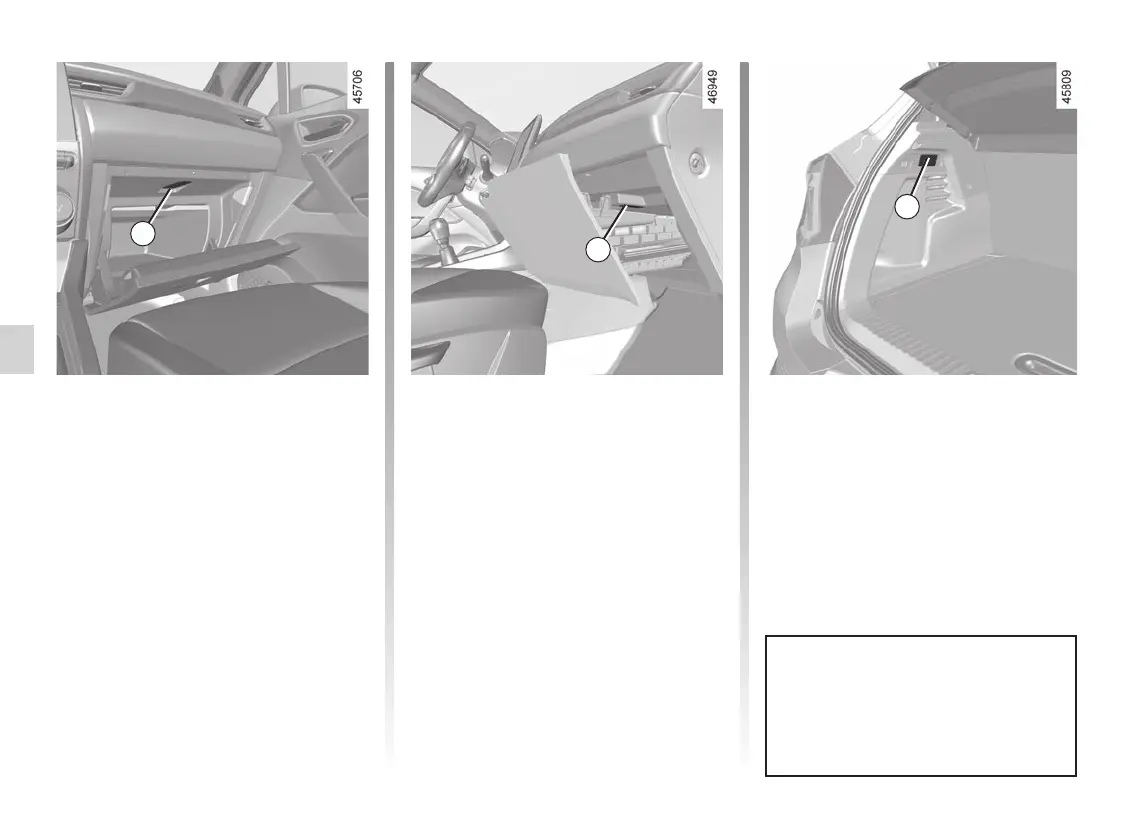 45706

46949

45809