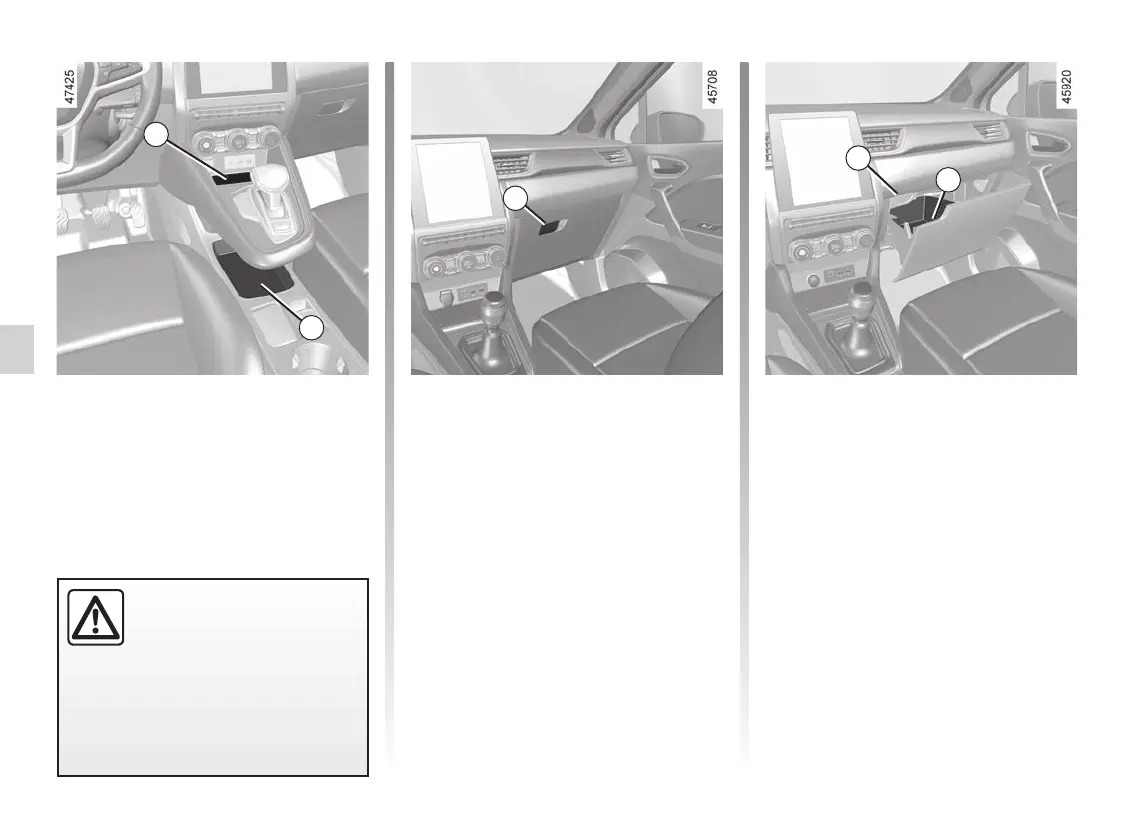 47425

45708

45920