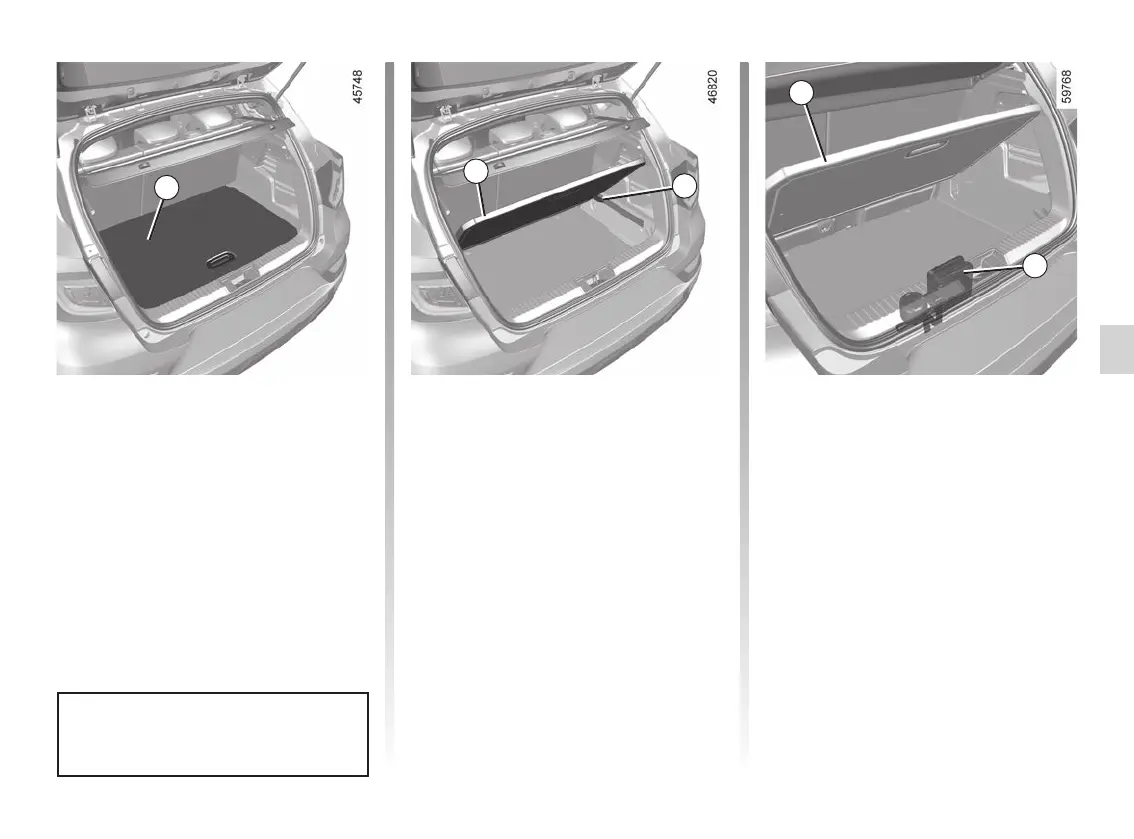 45748

46820

59768