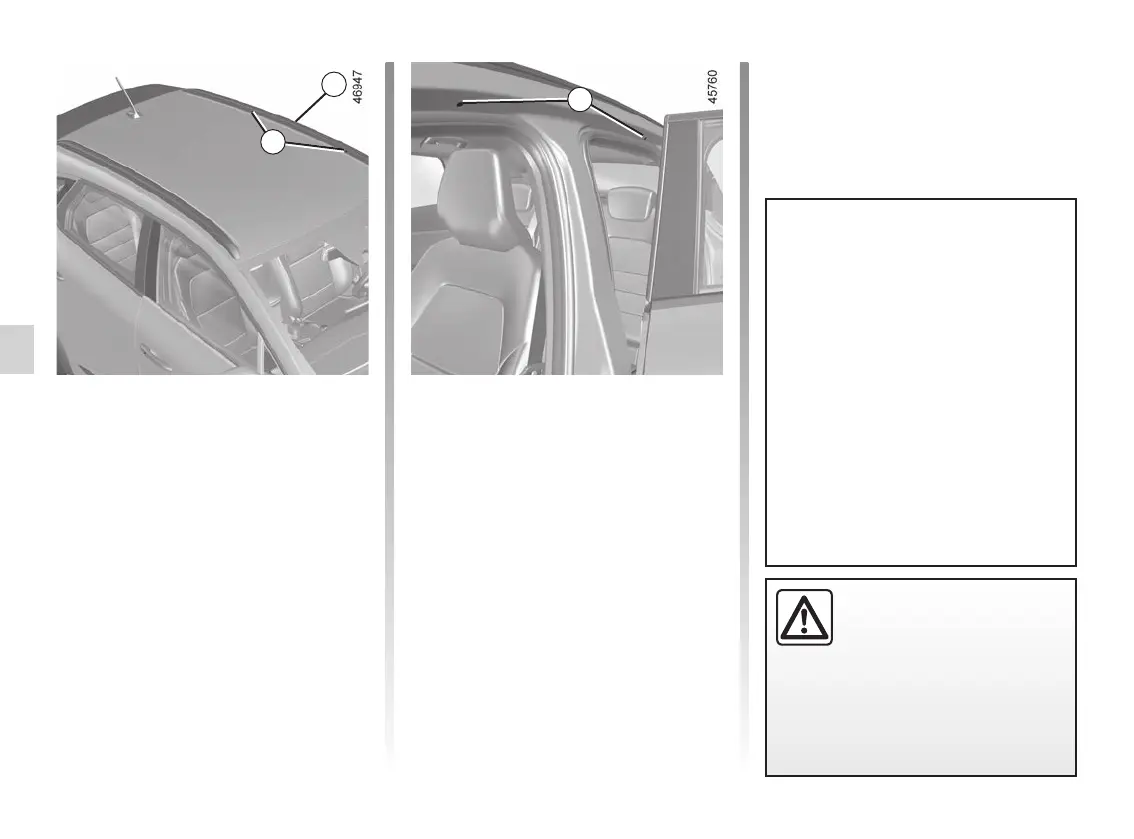 46947

45760