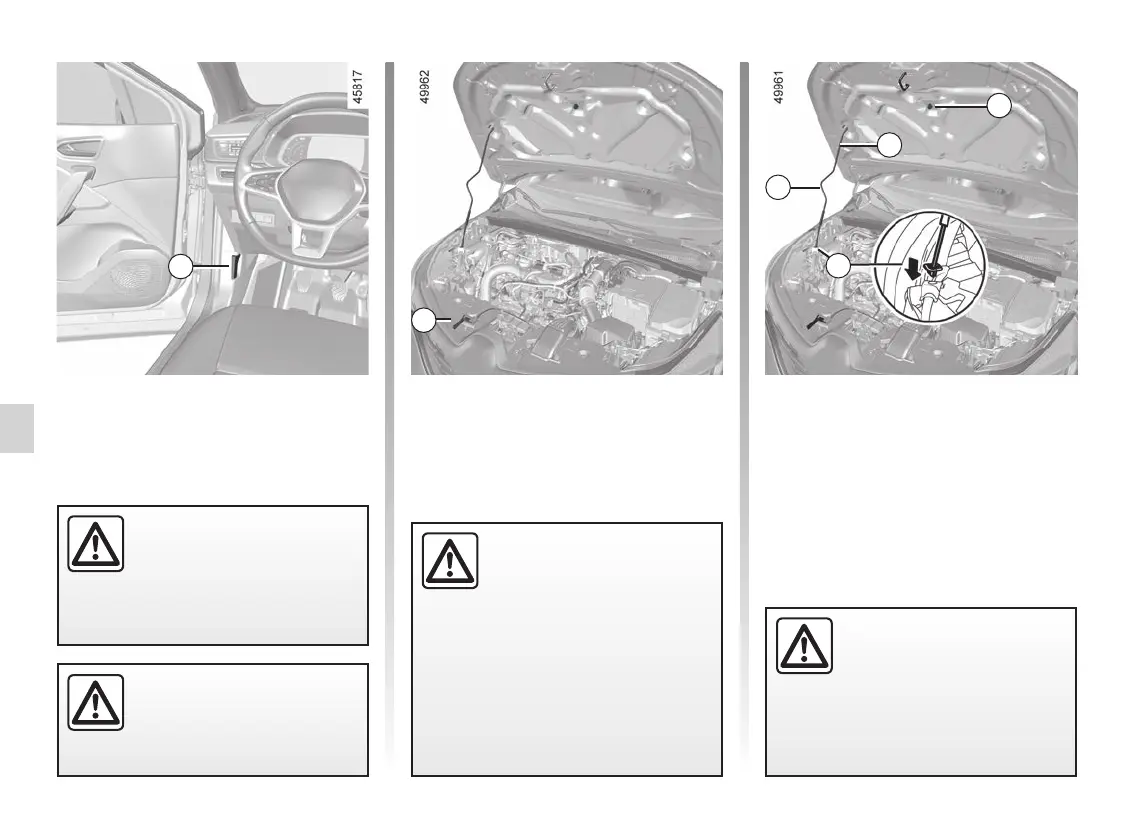 45817

49962

49961